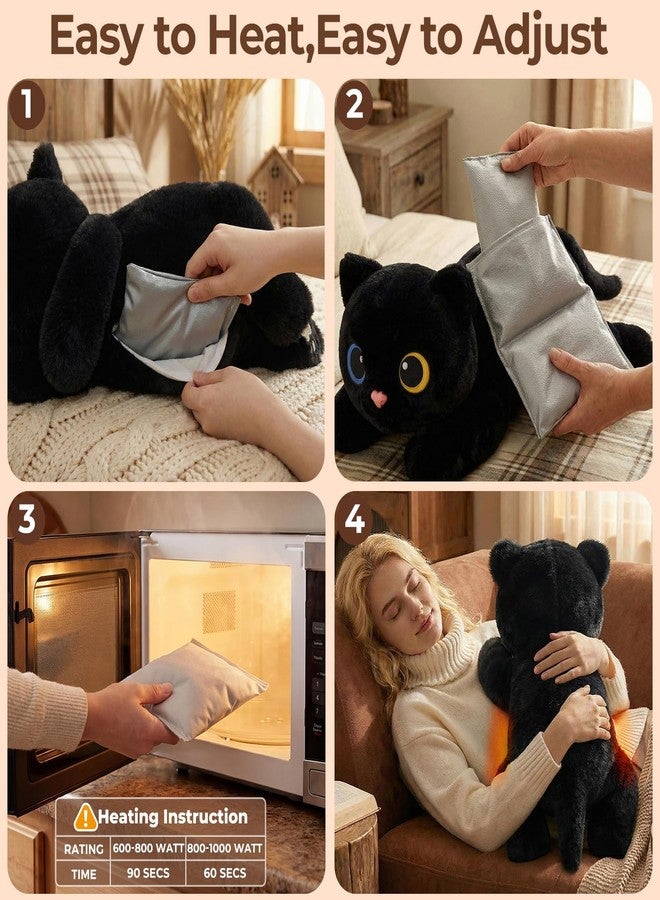 Easy to Heat,Easy to Adjust

1

2

3

4

Heating Instruction

| RATING | 600-800 WATT | 800-1000 WATT |
|---|---|---|
| TIME | 90 SECS | 60 SECS |