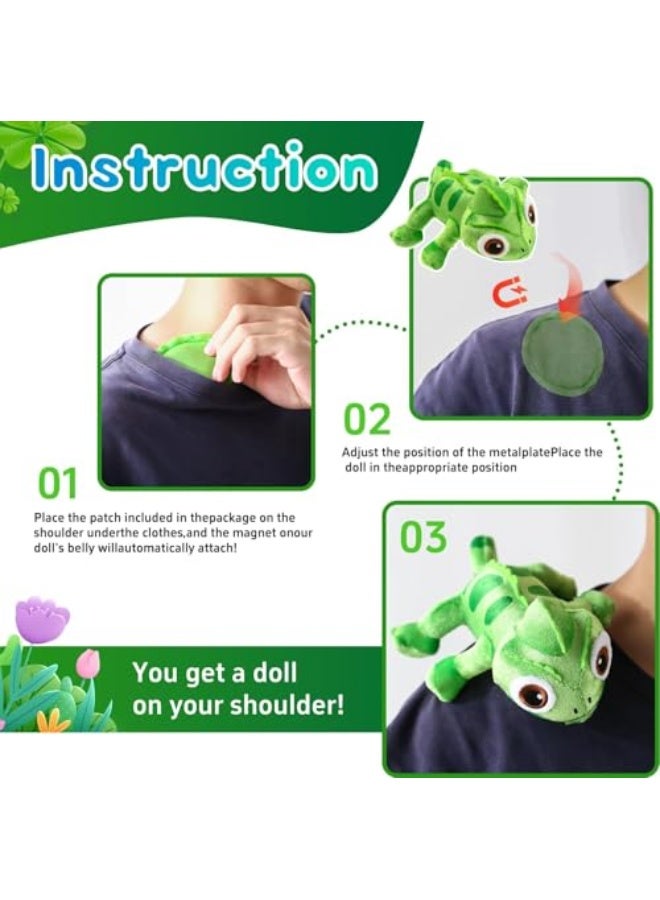 Instruction

02

Adjust the position of the metalplatePlace the doll in theappropriate position

01

Place the patch included in thepackage on the shoulder underthe clothes,and the magnet onour doll's belly willautomatically attach!

03

You get a doll on your shoulder!