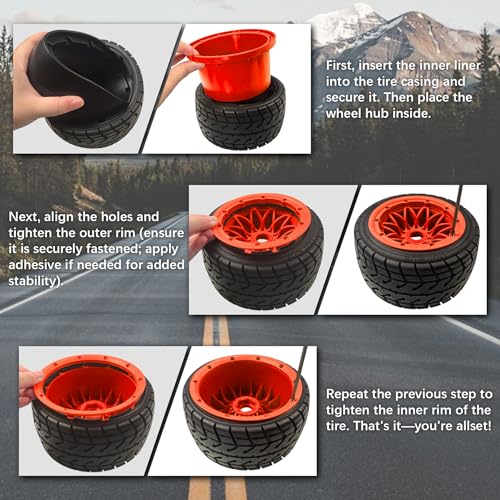 First, insert the inner liner into the tire casing and secure it. Then place the wheel hub inside.

Next, align the holes and tighten the outer rim (ensure it is securely fastened; apply adhesive if needed for added stability).

Repeat the previous step to tighten the inner rim of the tire. That's it—you're allset!