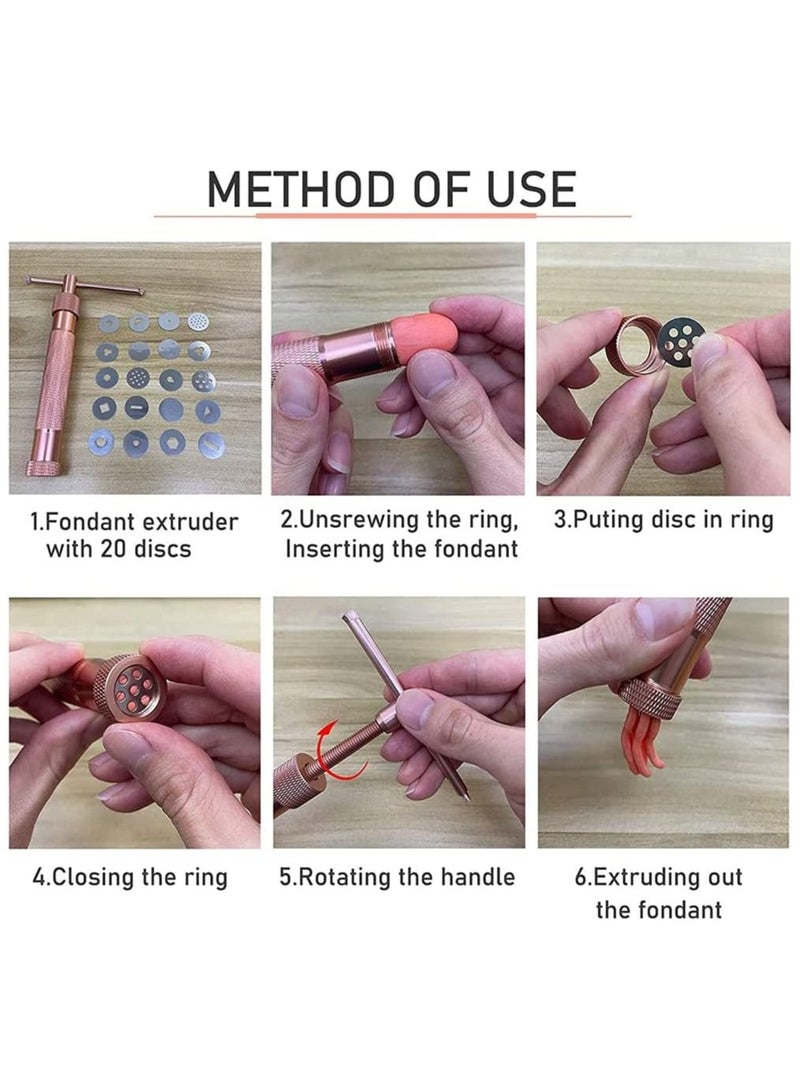 METHOD OF USE

1.Fondant extruder with 20 discs

2.Unsrewing the ring, Inserting the fondant

3.Puting disc in ring

4.Closing the ring

5.Rotating the handle

6.Extruding out the fondant