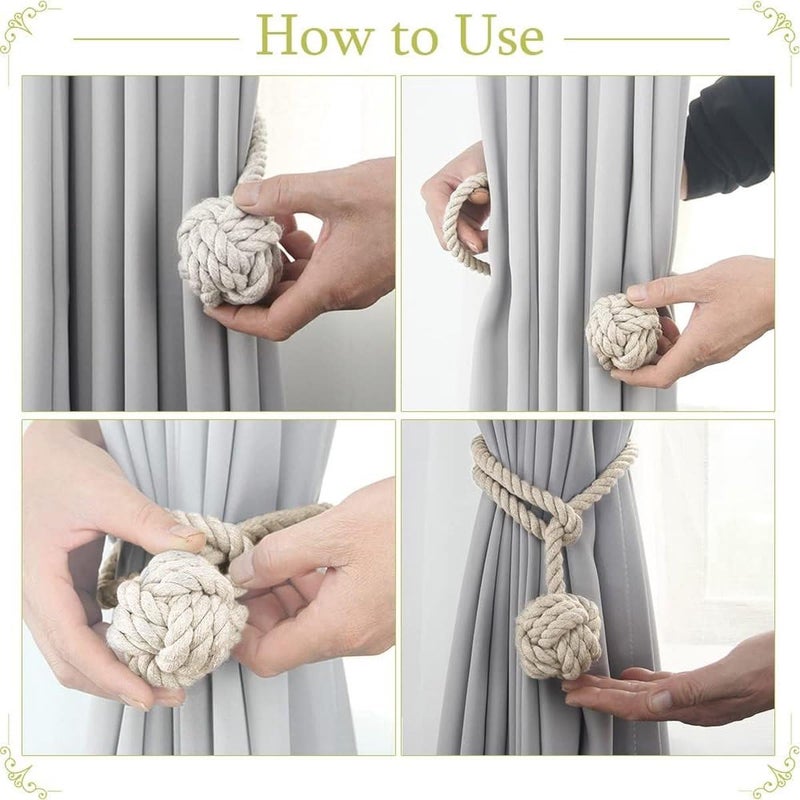 How to Use