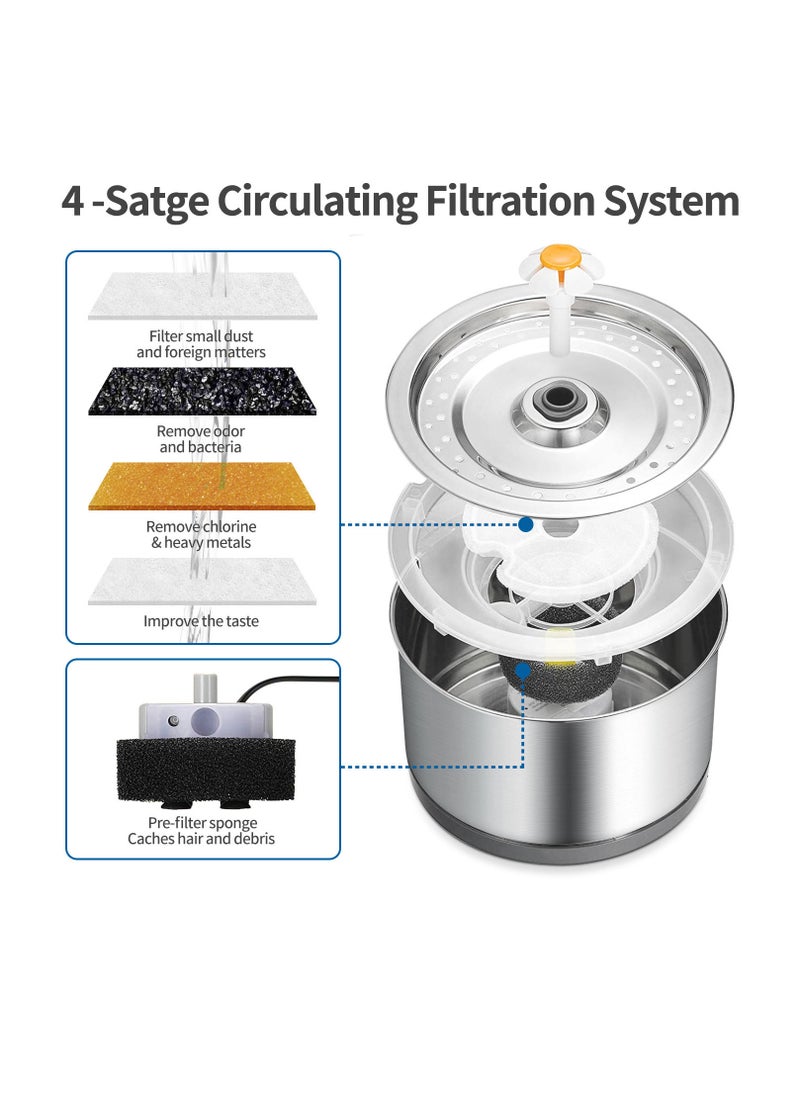 4 -Satge Circulating Filtration System

Filter small dust and foreign matters

Remove odor and bacteria

Remove chlorine & heavy metals

Improve the taste

Pre-filter sponge Caches hair and debris