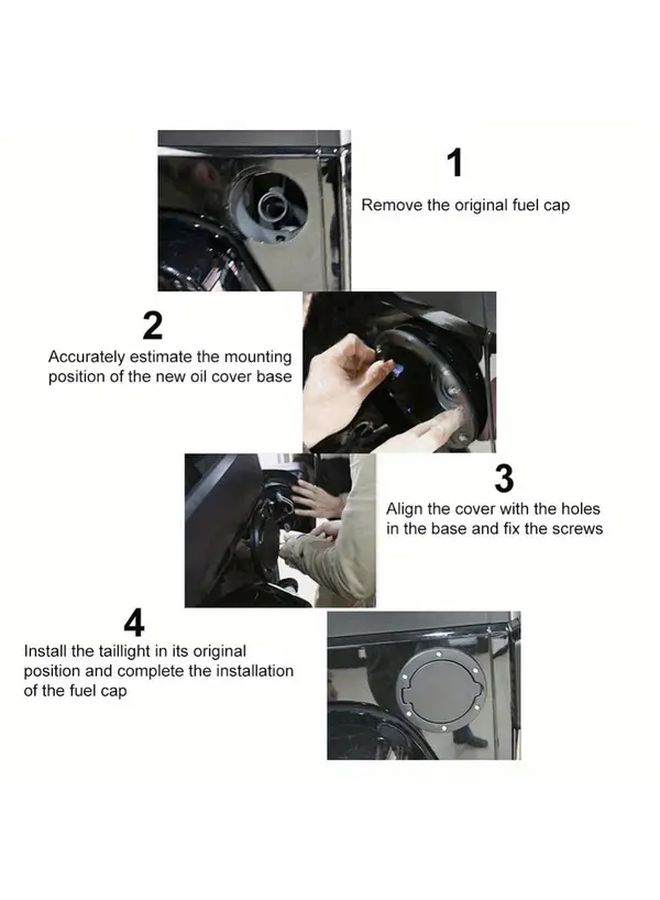 1
Remove the original fuel cap

2
Accurately estimate the mounting position of the new oil cover base

3
Align the cover with the holes in the base and fix the screws

4
Install the taillight in its original position and complete the installation of the fuel cap