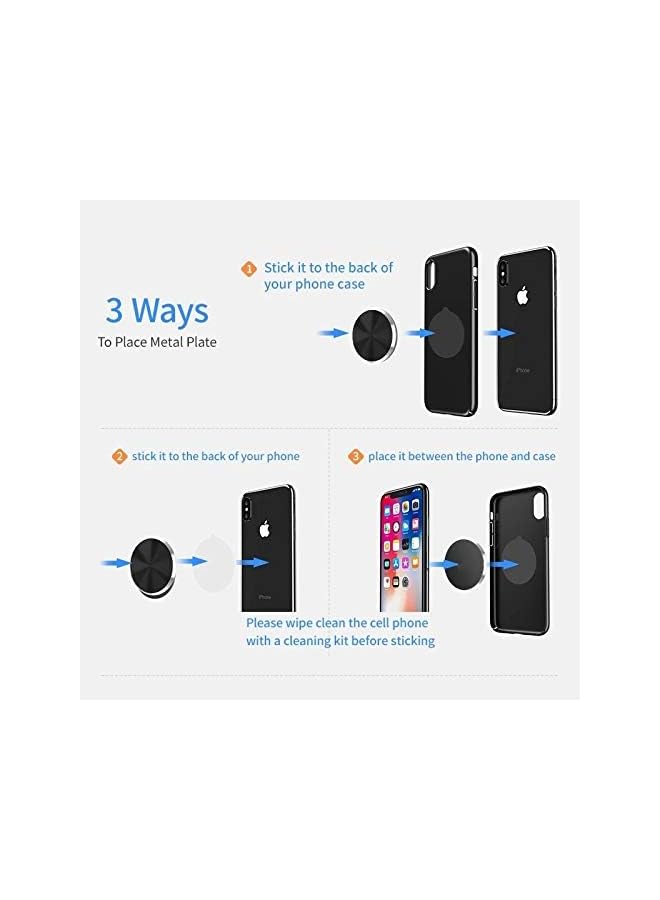 3 Ways
To Place Metal Plate

1 Stick it to the back of your phone case

iPhone

2 stick it to the back of your phone

iPhone

3 place it between the phone and case

Please wipe clean the cell phone with a cleaning kit before sticking