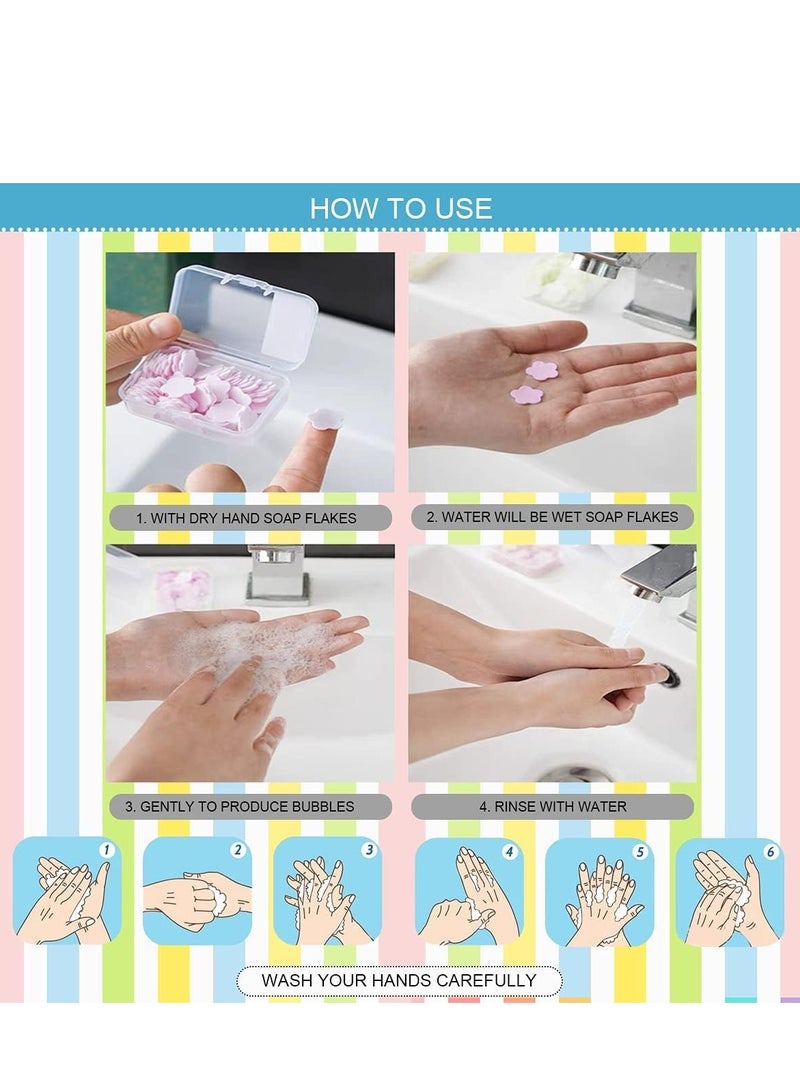 HOW TO USE

1. WITH DRY HAND SOAP FLAKES

2. WATER WILL BE WET SOAP FLAKES

3. GENTLY TO PRODUCE BUBBLES

4. RINSE WITH WATER

1

2

3

4

5

6

WASH YOUR HANDS CAREFULLY