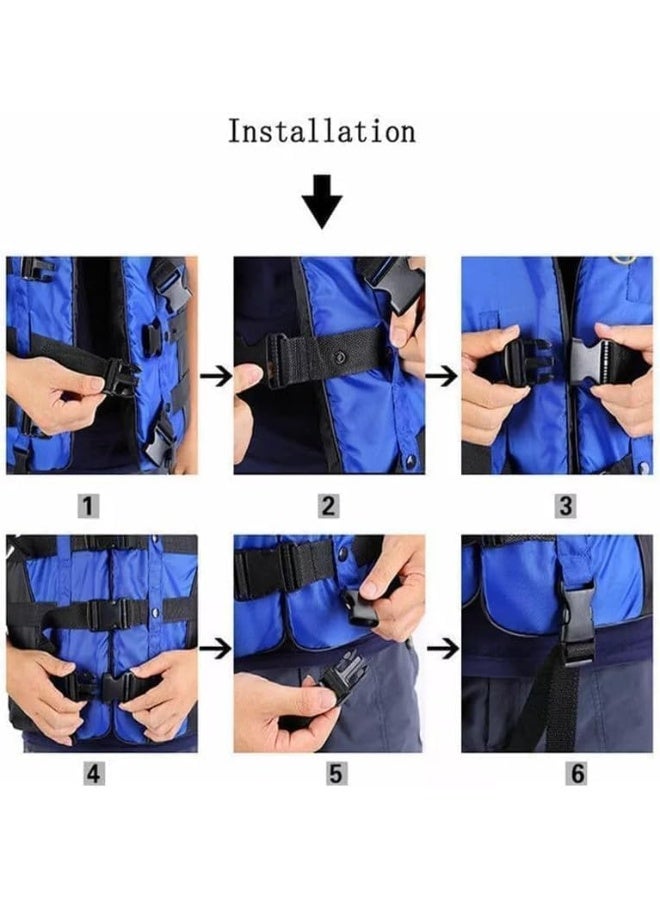 Installation

1

2

3

4

5

6