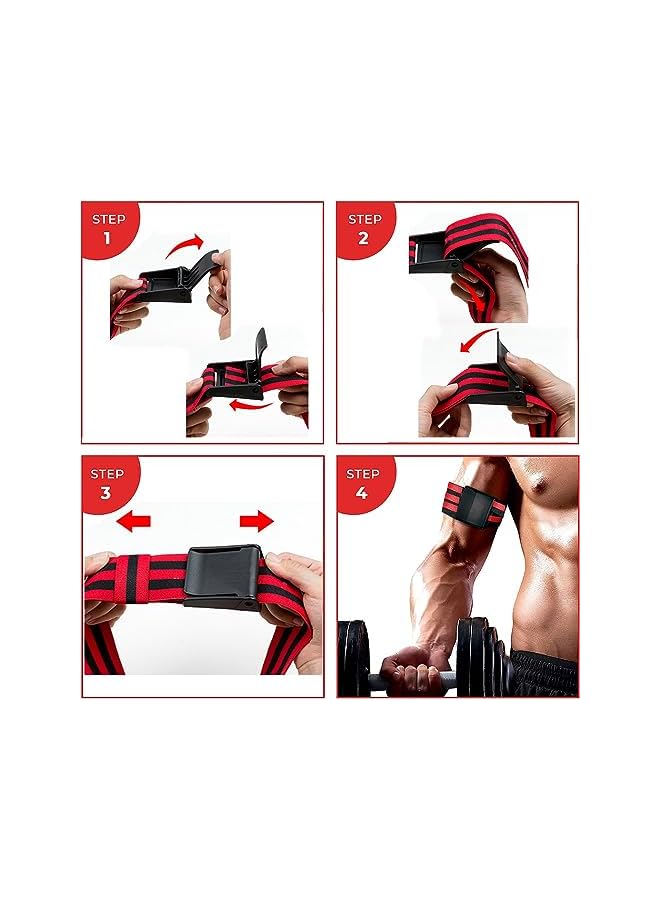 STEP
1

STEP
2

STEP
3

STEP
4