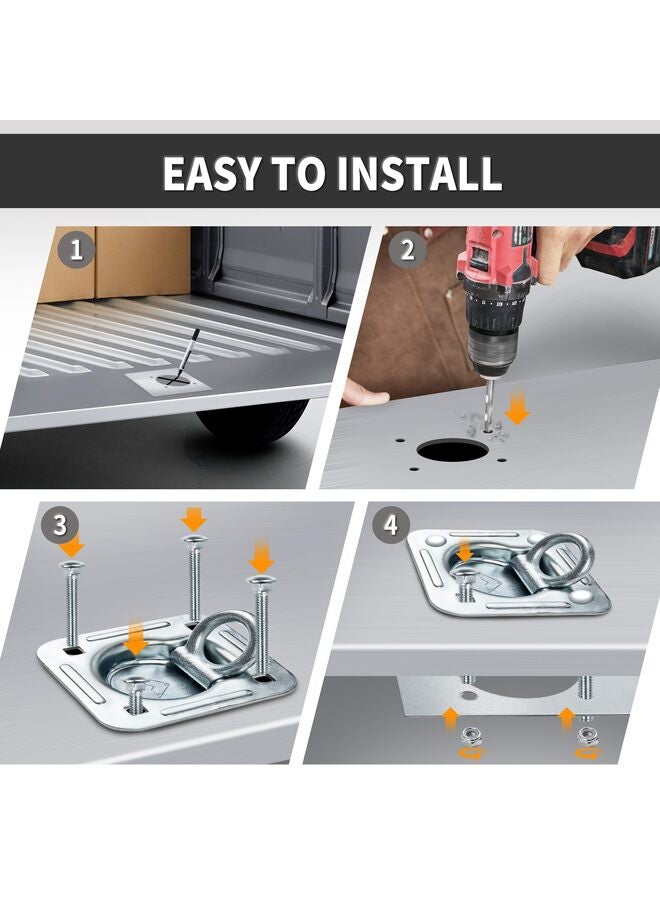 EASY TO INSTALL

1

2

3

4