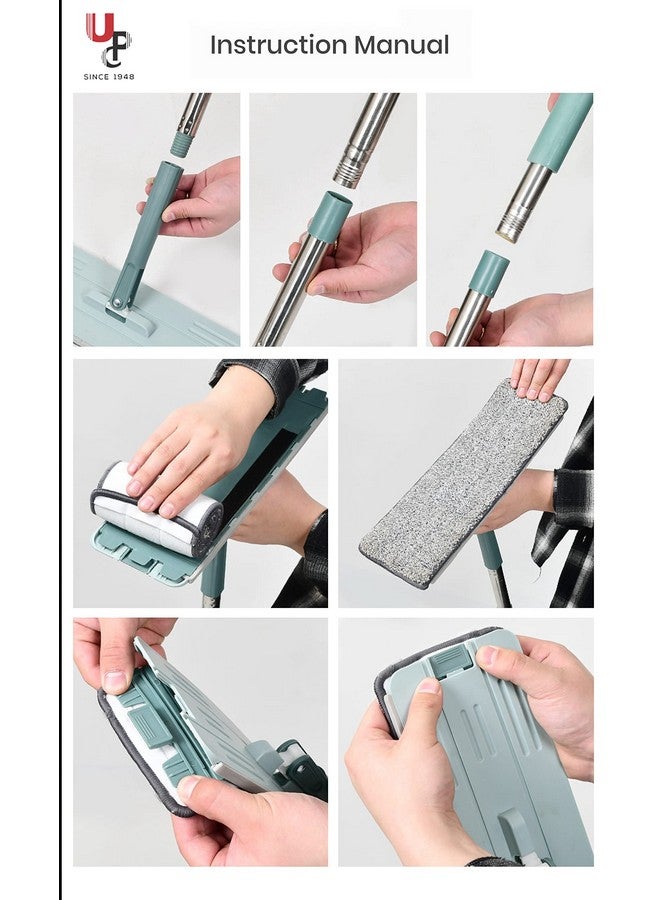 UFC
SINCE 1948

Instruction Manual