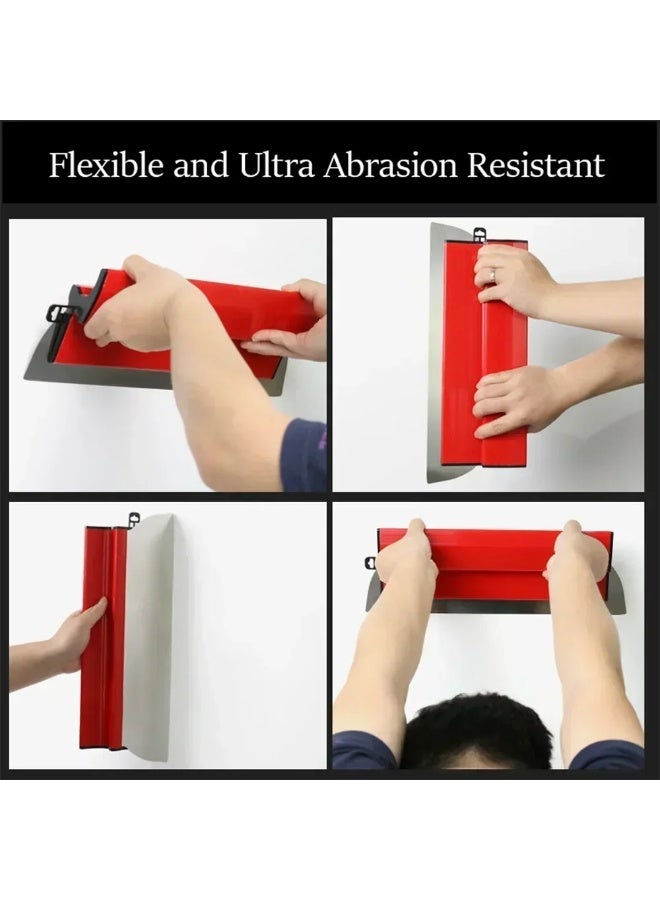 Flexible and Ultra Abrasion Resistant