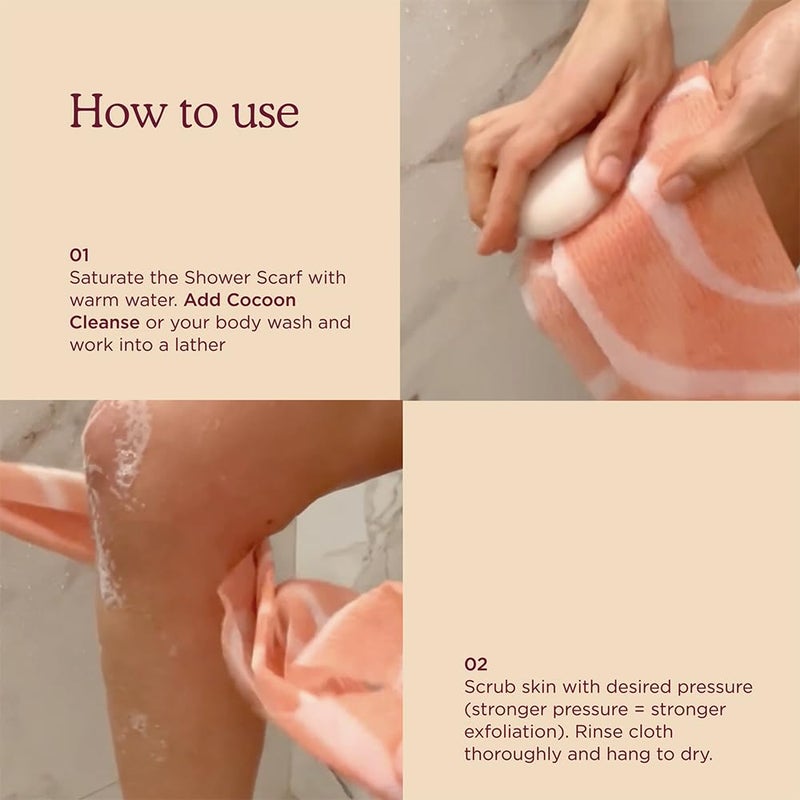 How to use

01
Saturate the Shower Scarf with warm water. Add Cocoon Cleanse or your body wash and work into a lather

02
Scrub skin with desired pressure (stronger pressure = stronger exfoliation). Rinse cloth thoroughly and hang to dry.