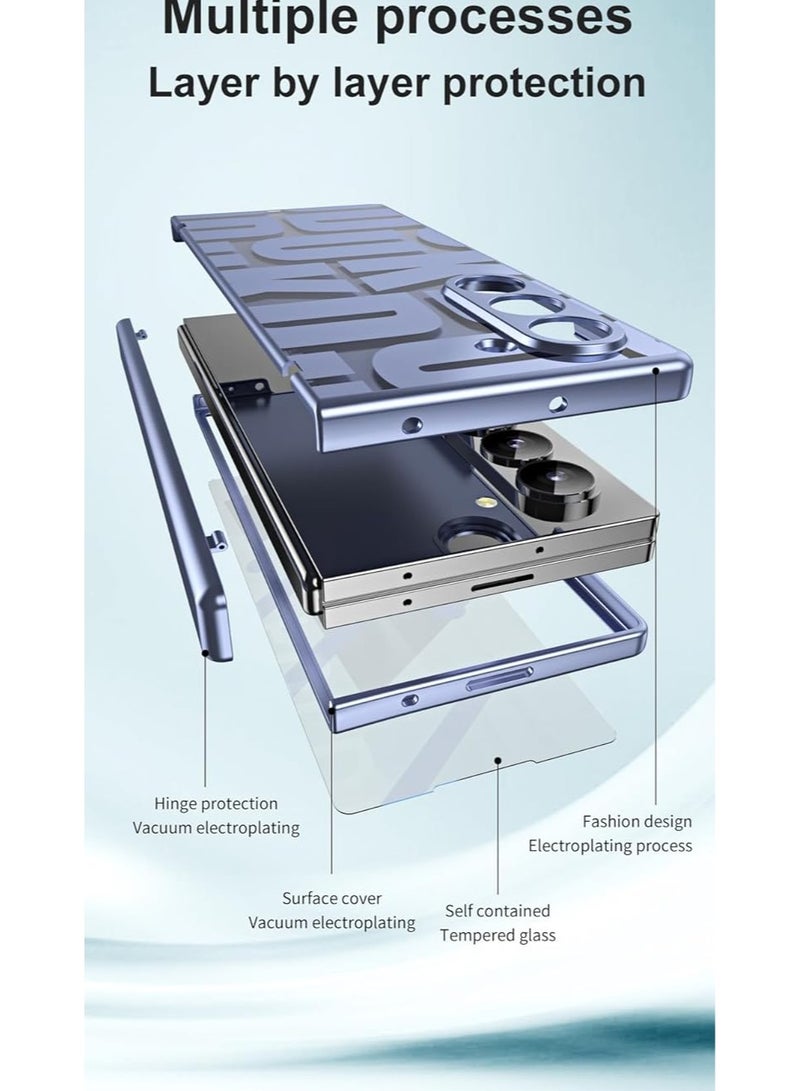 Multiple processes
Layer by layer protection

Hinge protection
Vacuum electroplating

Fashion design
Electroplating process

Surface cover
Vacuum electroplating

Self contained
Tempered glass