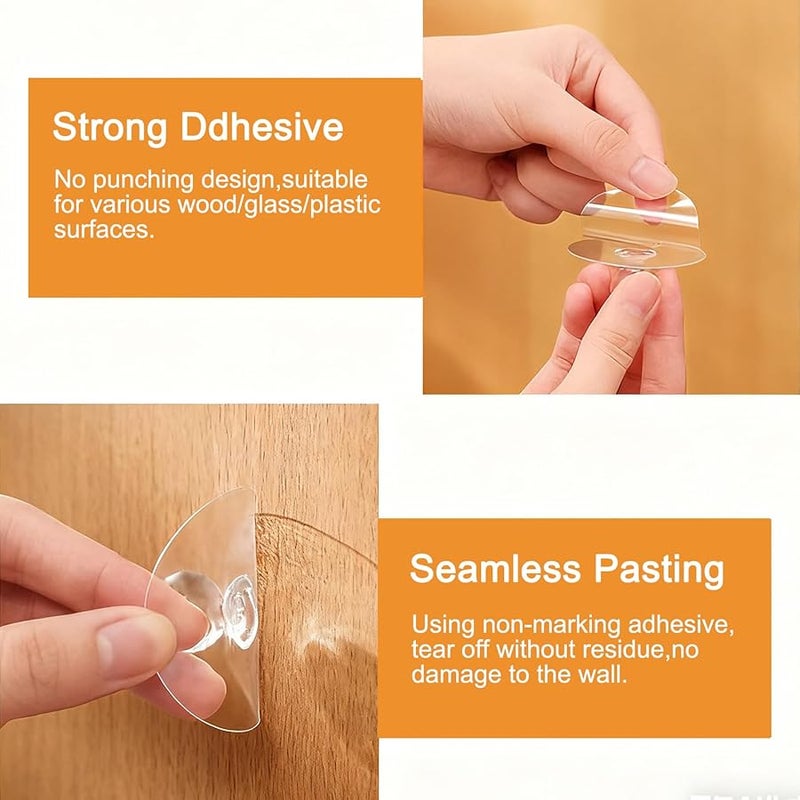 Strong Ddhesive

No punching design,suitable for various wood/glass/plastic surfaces.

Seamless Pasting

Using non-marking adhesive, tear off without residue,no damage to the wall.