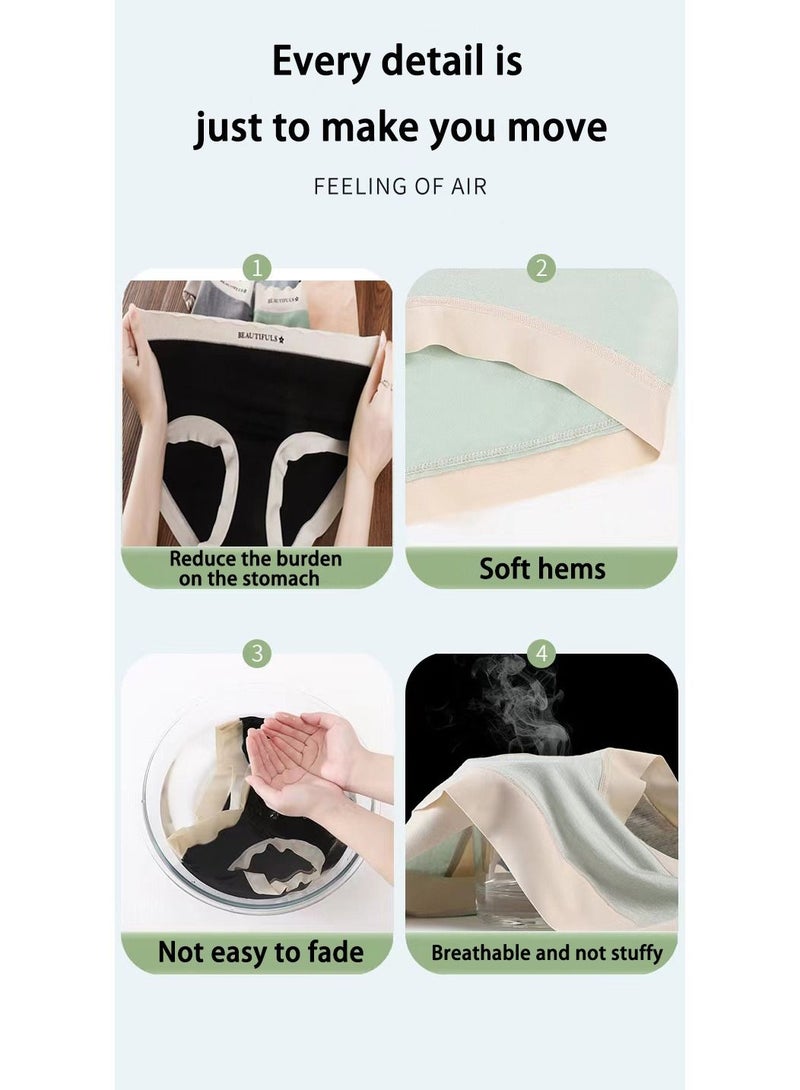 Every detail is just to make you move

FEELING OF AIR

1

BEAUTIFULS

Reduce the burden on the stomach

2

Soft hems

3

Not easy to fade

4

Breathable and not stuffy