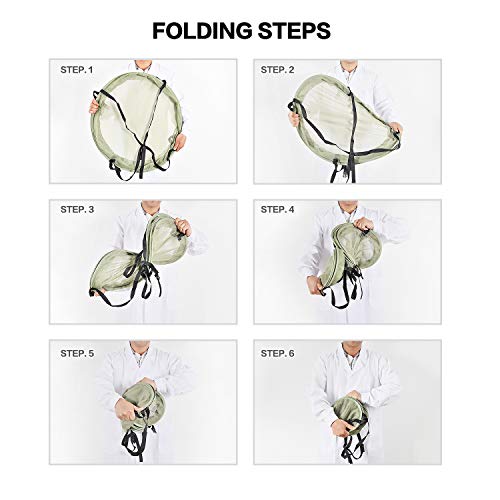 FOLDING STEPS

STEP. 1

STEP. 2

STEP. 3

STEP. 4

STEP. 5

STEP. 6