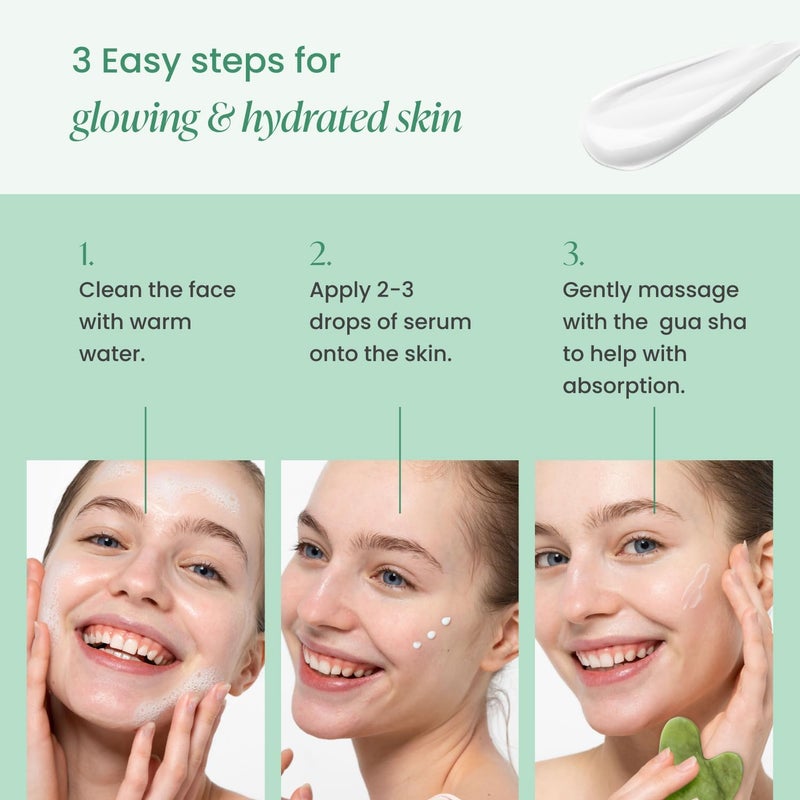 3 Easy steps for
glowing & hydrated skin

1.
Clean the face with warm water.

2.
Apply 2-3 drops of serum onto the skin.

3.
Gently massage with the gua sha to help with absorption.