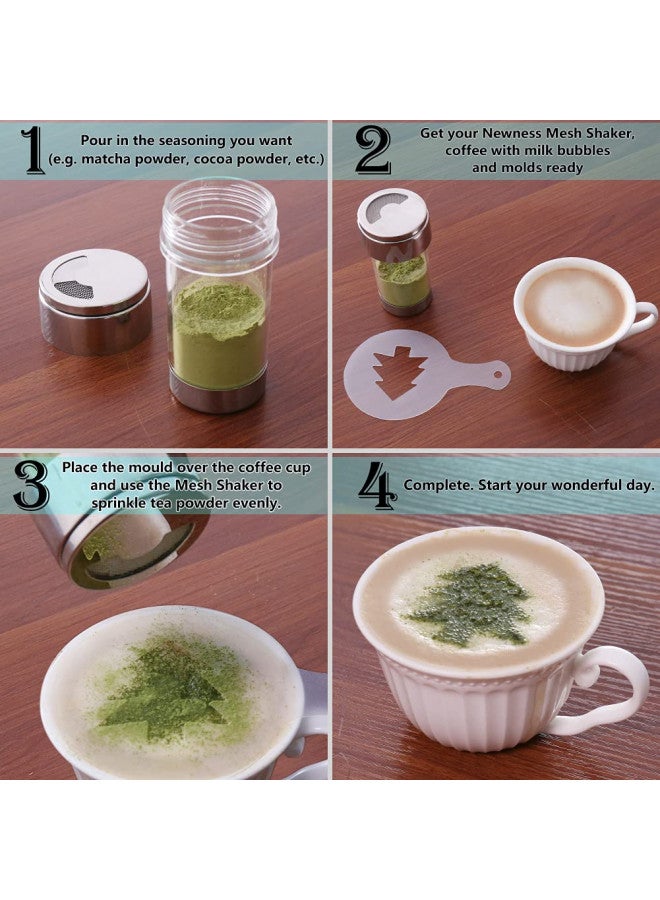 1 Pour in the seasoning you want (e.g. matcha powder, cocoa powder, etc.)

2 Get your Newness Mesh Shaker, coffee with milk bubbles and molds ready

3 Place the mould over the coffee cup and use the Mesh Shaker to sprinkle tea powder evenly.

4 Complete. Start your wonderful day.