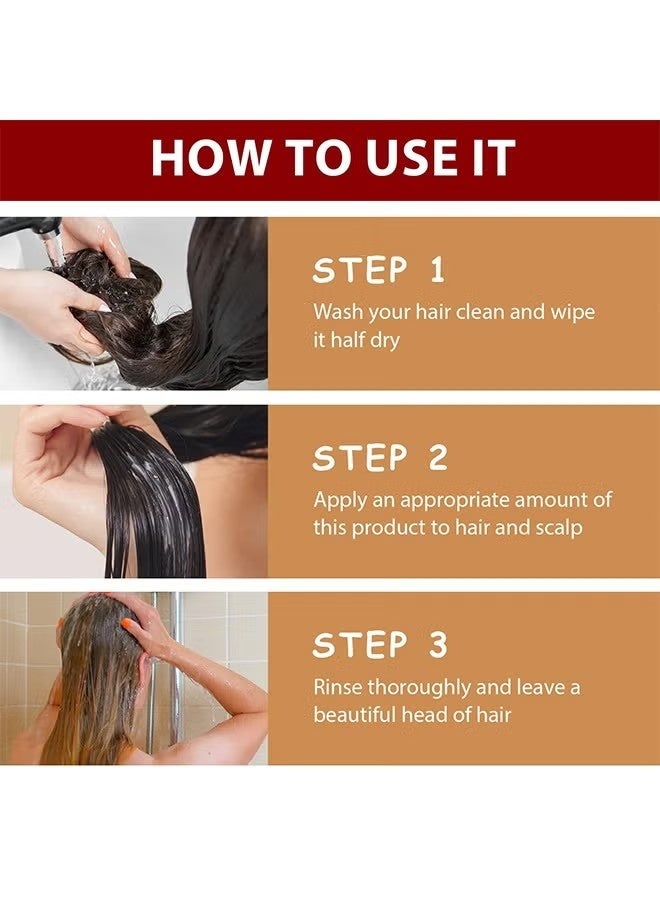 HOW TO USE IT

STEP 1
Wash your hair clean and wipe it half dry

STEP 2
Apply an appropriate amount of this product to hair and scalp

STEP 3
Rinse thoroughly and leave a beautiful head of hair