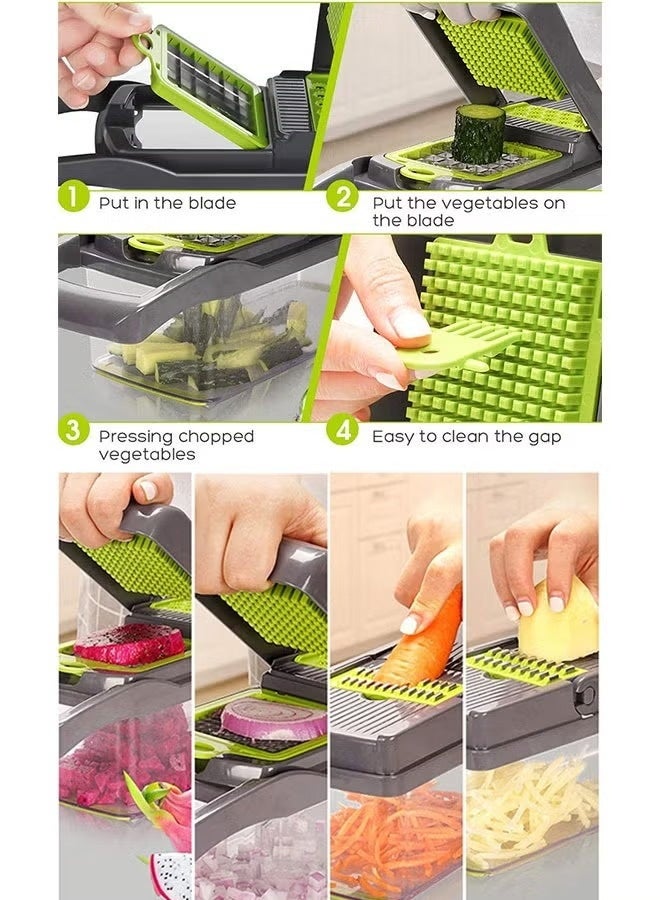 1 Put in the blade

2 Put the vegetables on the blade

3 Pressing chopped vegetables

4 Easy to clean the gap