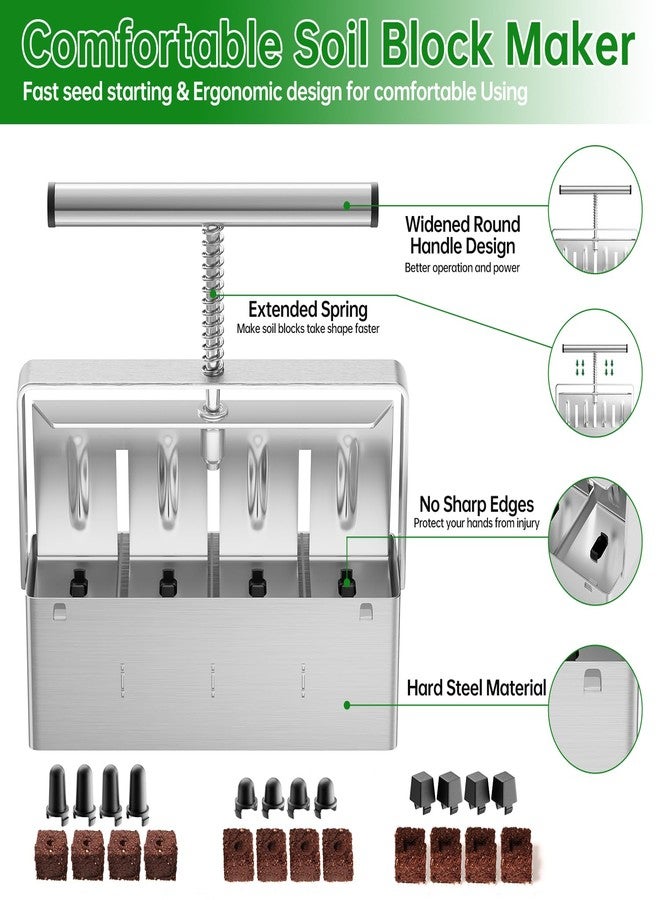 Comfortable Soil Block Maker
Fast seed starting & Ergonomic design for comfortable Using

Widened Round Handle Design
Better operation and power

Extended Spring
Make soil blocks take shape faster

No Sharp Edges
Protect your hands from injury

Hard Steel Material