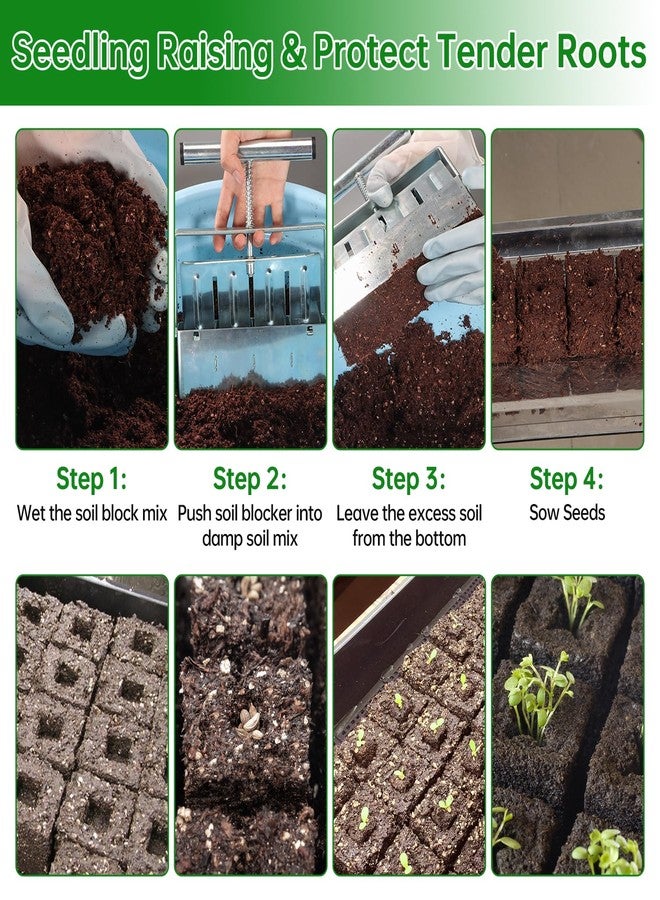 Seedling Raising & Protect Tender Roots

Step 1:
Wet the soil block mix

Step 2:
Push soil blocker into damp soil mix

Step 3:
Leave the excess soil from the bottom

Step 4:
Sow Seeds