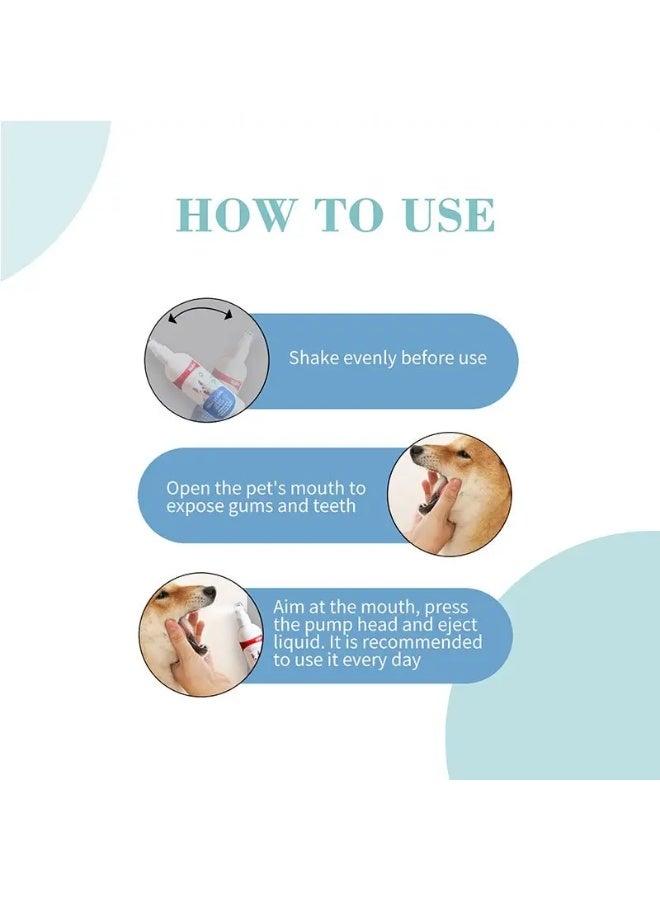 HOW TO USE

Shake evenly before use

Open the pet's mouth to expose gums and teeth

Aim at the mouth, press the pump head and eject liquid. It is recommended to use it every day