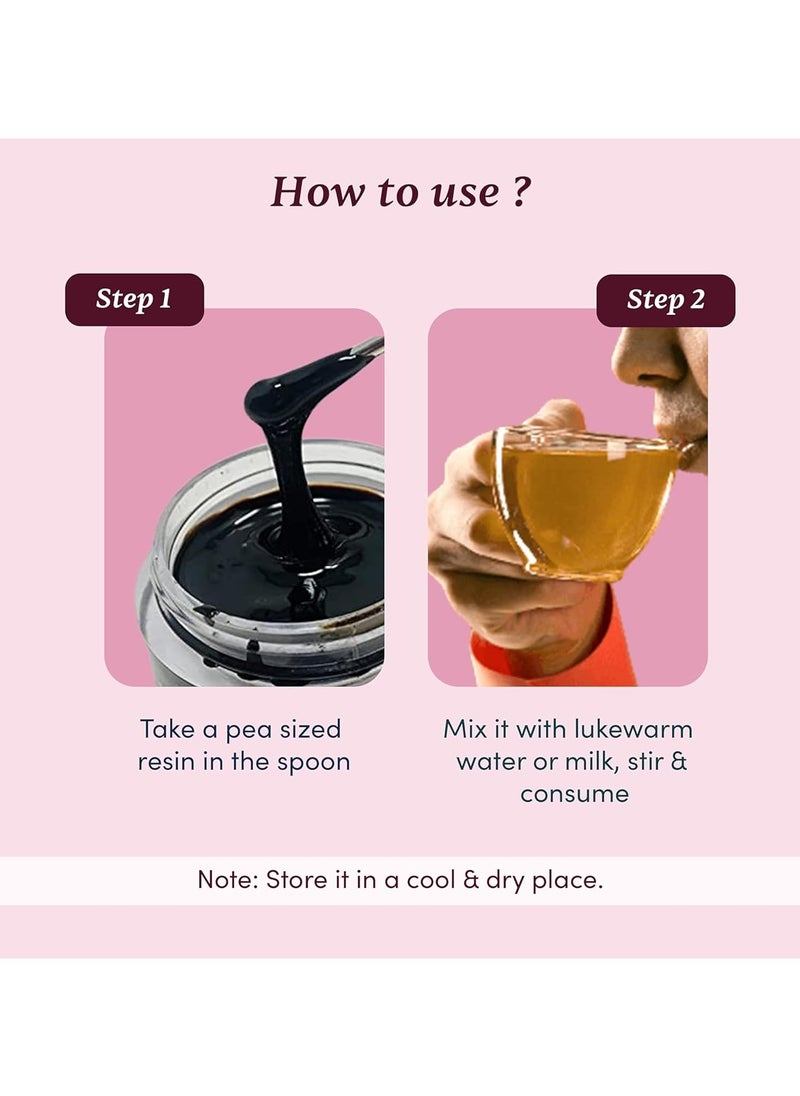 How to use ?

Step 1

Take a pea sized resin in the spoon

Step 2

Mix it with lukewarm water or milk, stir & consume

Note: Store it in a cool & dry place.