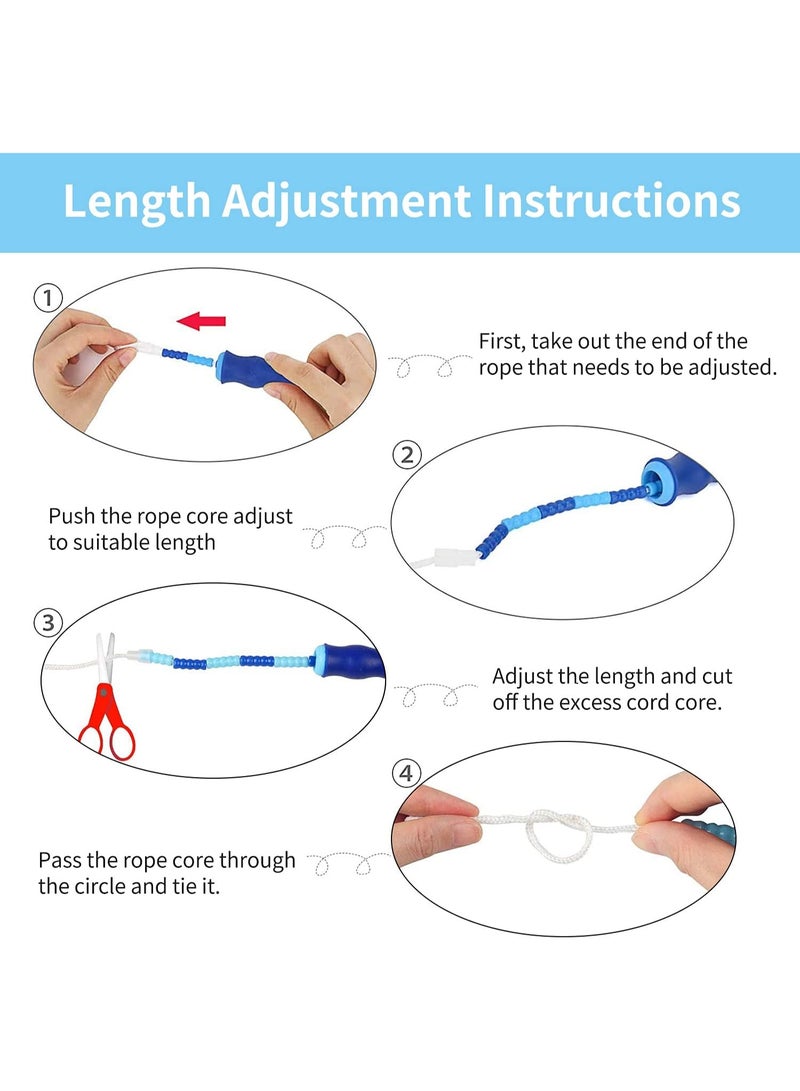 Length Adjustment Instructions

①

First, take out the end of the rope that needs to be adjusted.

②

Push the rope core adjust to suitable length

③

Adjust the length and cut off the excess cord core.

④

Pass the rope core through the circle and tie it.