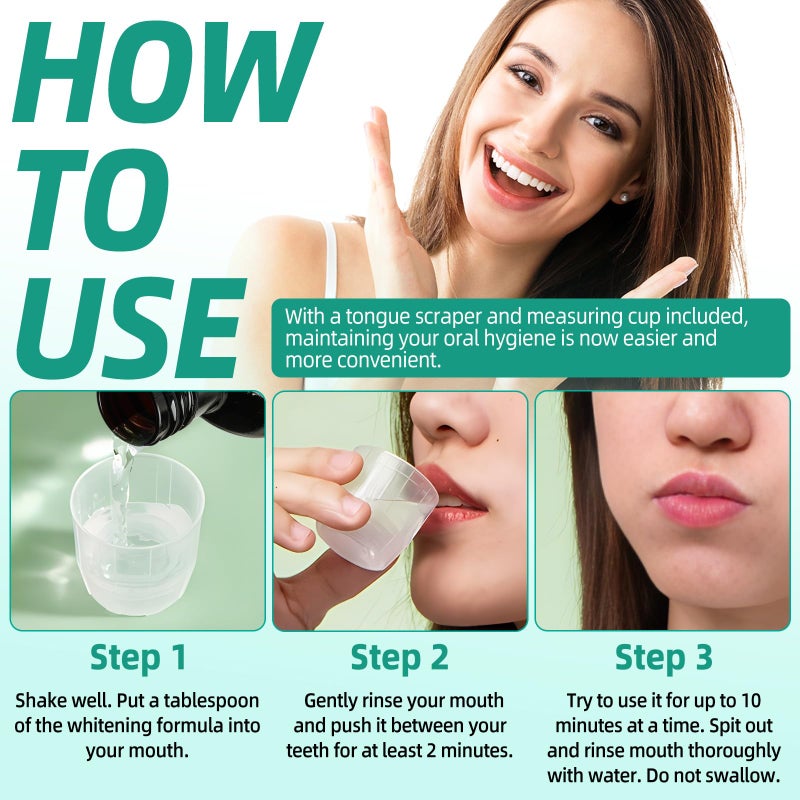 HOW TO USE

With a tongue scraper and measuring cup included, maintaining your oral hygiene is now easier and more convenient.

Step 1

Shake well. Put a tablespoon of the whitening formula into your mouth.

Step 2

Gently rinse your mouth and push it between your teeth for at least 2 minutes.

Step 3

Try to use it for up to 10 minutes at a time. Spit out and rinse mouth thoroughly with water. Do not swallow.