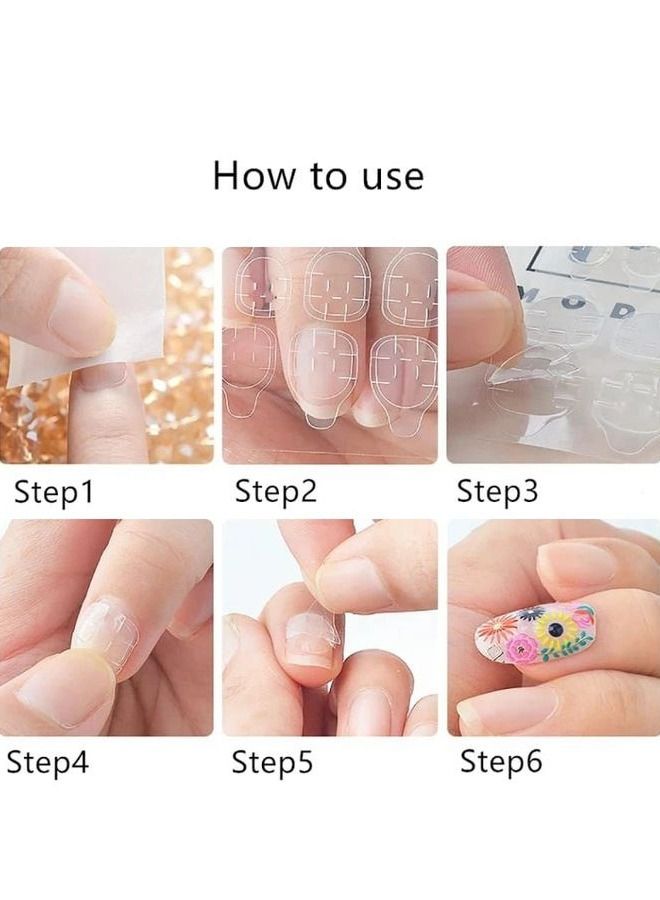 How to use

Step1

Step2

Step3

Step4

Step5

Step6