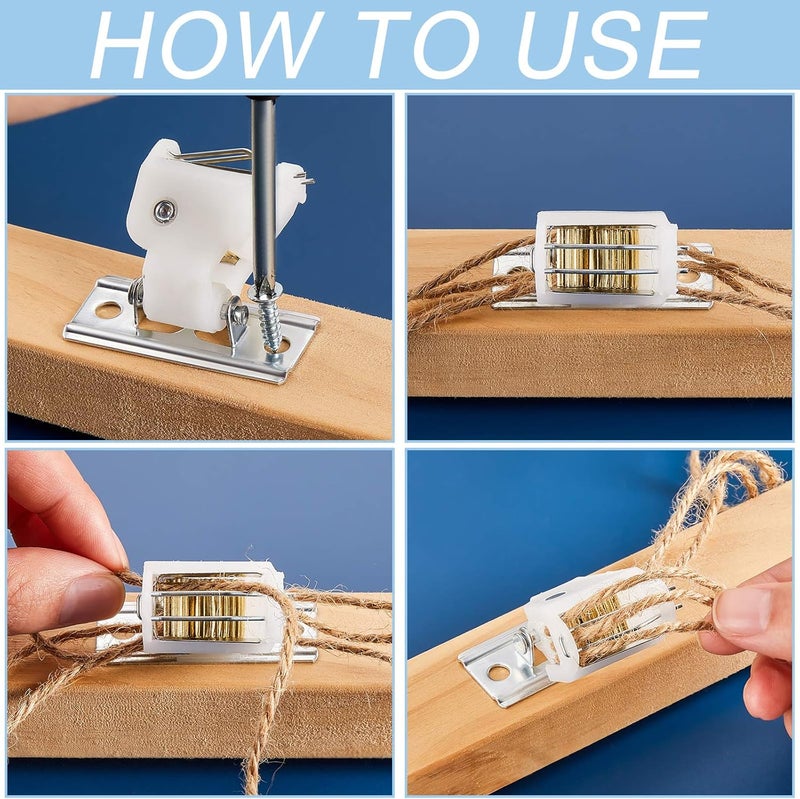 HOW TO USE