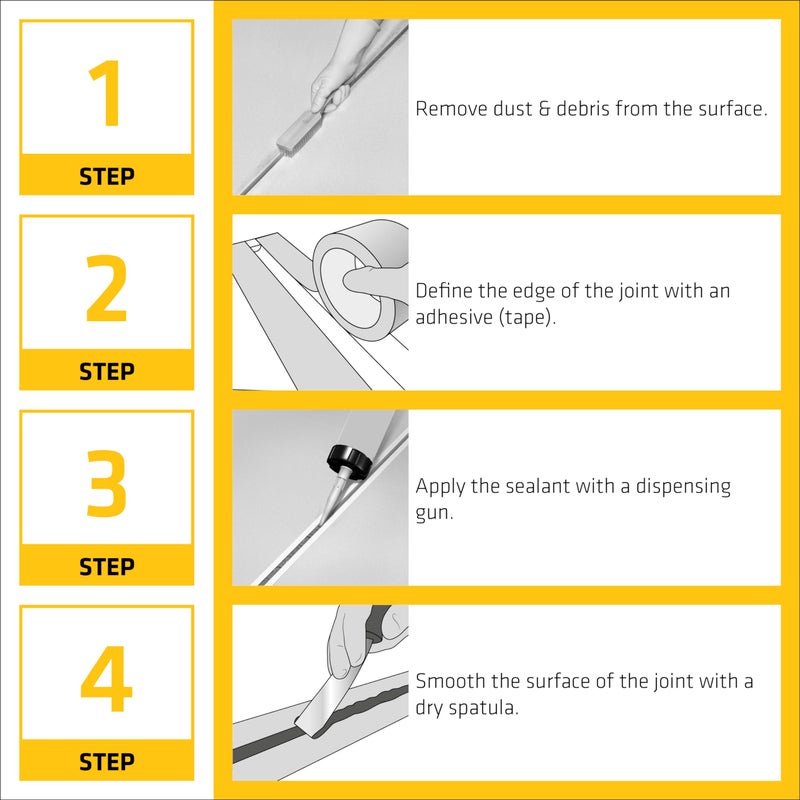 1
STEP

Remove dust & debris from the surface.

2
STEP

Define the edge of the joint with an adhesive (tape).

3
STEP

Apply the sealant with a dispensing gun.

4
STEP

Smooth the surface of the joint with a dry spatula.