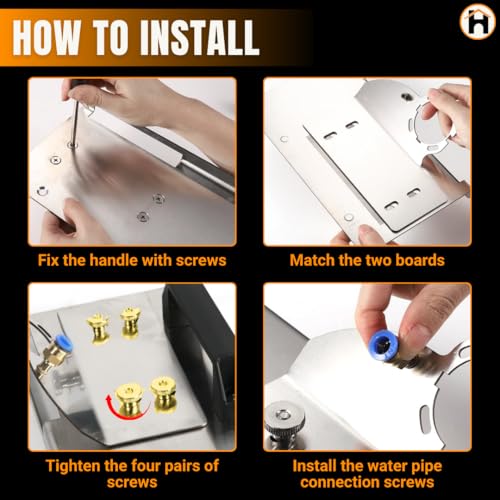 HOW TO INSTALL

Fix the handle with screws

Match the two boards

Tighten the four pairs of screws

Install the water pipe connection screws