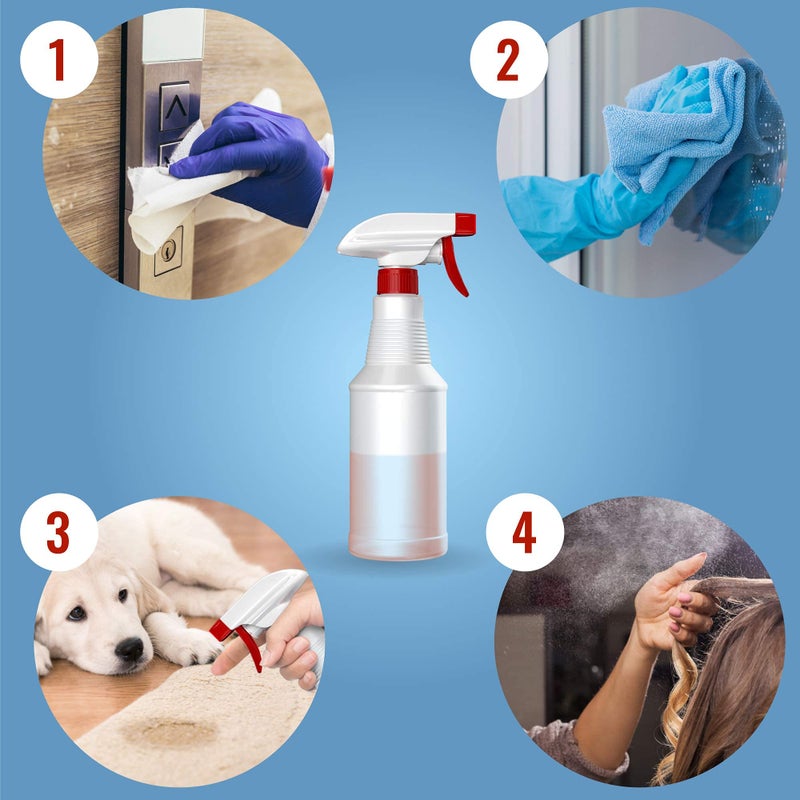 1

2

3

4