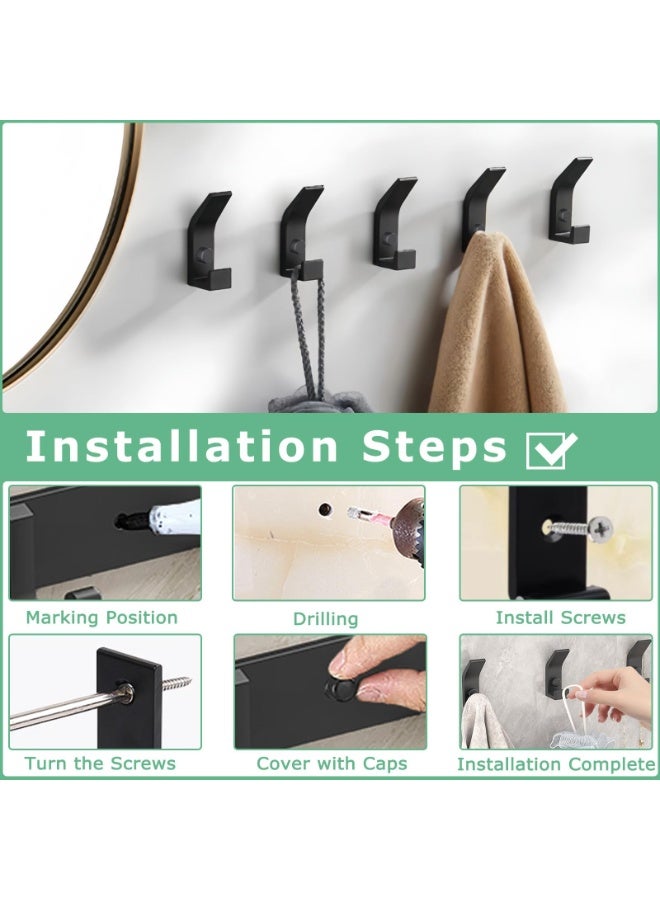 Installation Steps

Marking Position

Drilling

Install Screws

Turn the Screws

Cover with Caps

Installation Complete