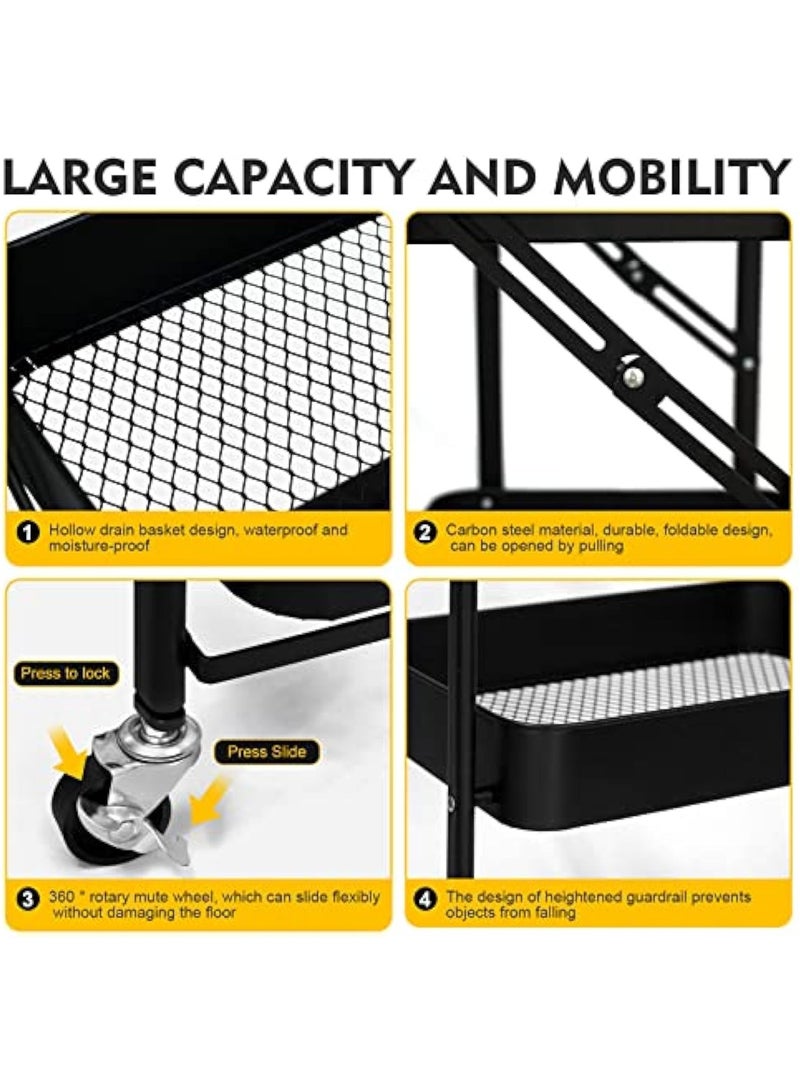 LARGE CAPACITY AND MOBILITY

1 Hollow drain basket design, waterproof and moisture-proof

2 Carbon steel material, durable, foldable design, can be opened by pulling

Press to lock

Press Slide

3 360 ° rotary mute wheel, which can slide flexibly without damaging the floor

4 The design of heightened guardrail prevents objects from falling