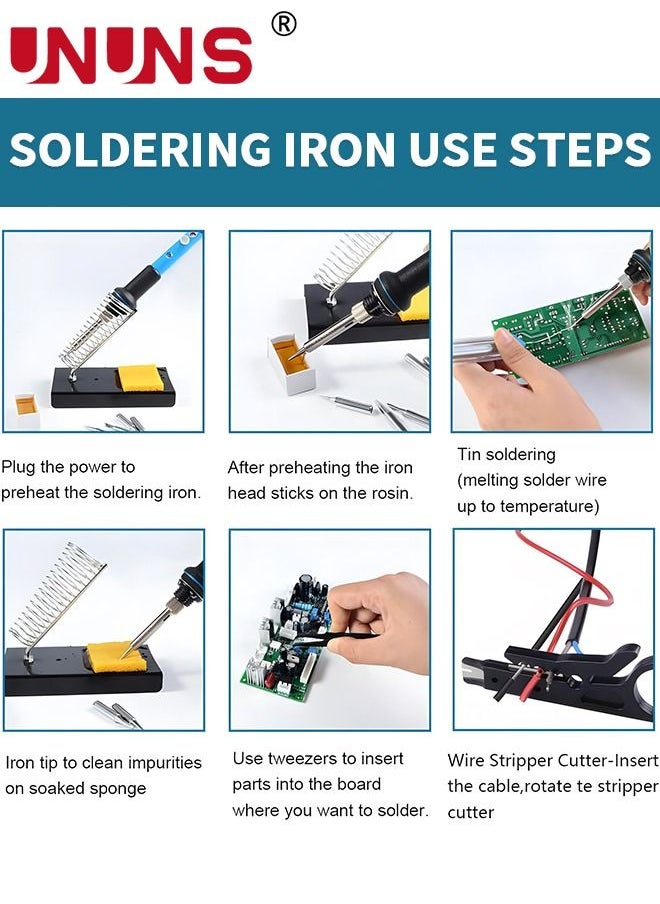 UNUNS ®

SOLDERING IRON USE STEPS

Plug the power to preheat the soldering iron.

After preheating the iron head sticks on the rosin.

Tin soldering (melting solder wire up to temperature)

Iron tip to clean impurities on soaked sponge

Use tweezers to insert parts into the board where you want to solder.

Wire Stripper Cutter-Insert the cable,rotate te stripper cutter