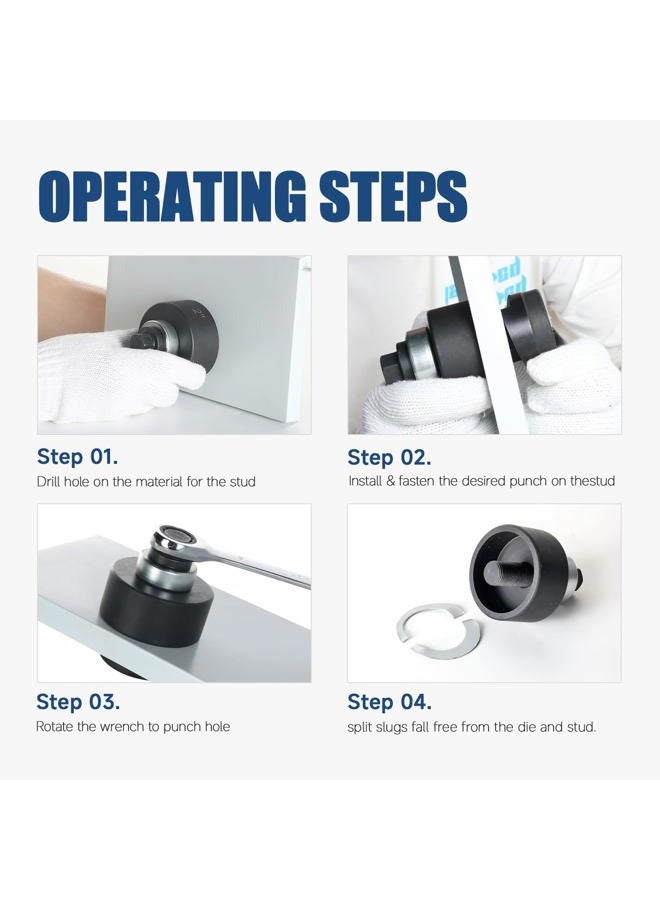 OPERATING STEPS

Step 01.
Drill hole on the material for the stud

Step 02.
Install & fasten the desired punch on thestud

Step 03.
Rotate the wrench to punch hole

Step 04.
split slugs fall free from the die and stud.