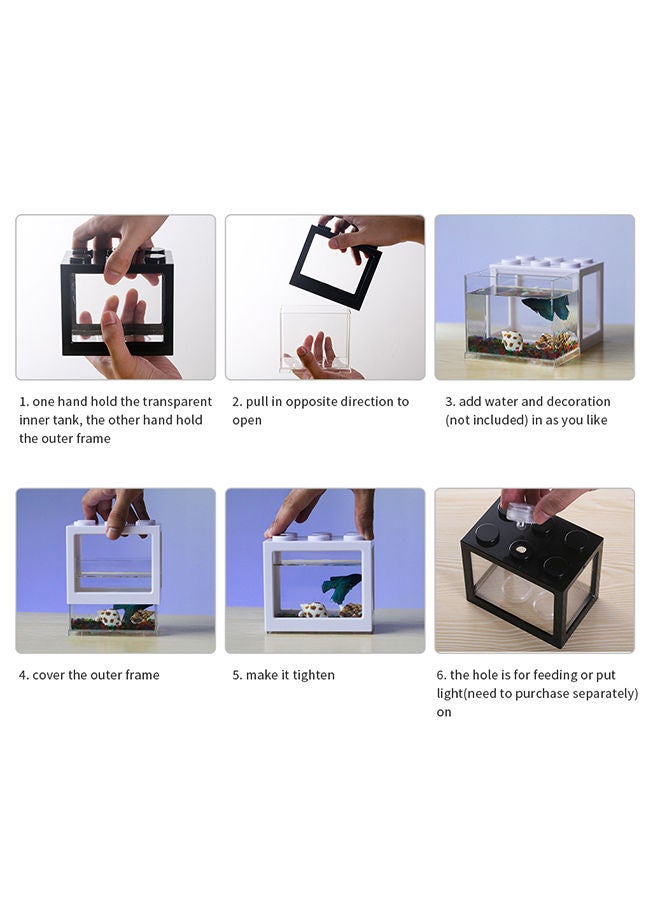 1. one hand hold the transparent inner tank, the other hand hold the outer frame

2. pull in opposite direction to open

3. add water and decoration (not included) in as you like

4. cover the outer frame

5. make it tighten

6. the hole is for feeding or put light(need to purchase separately) on