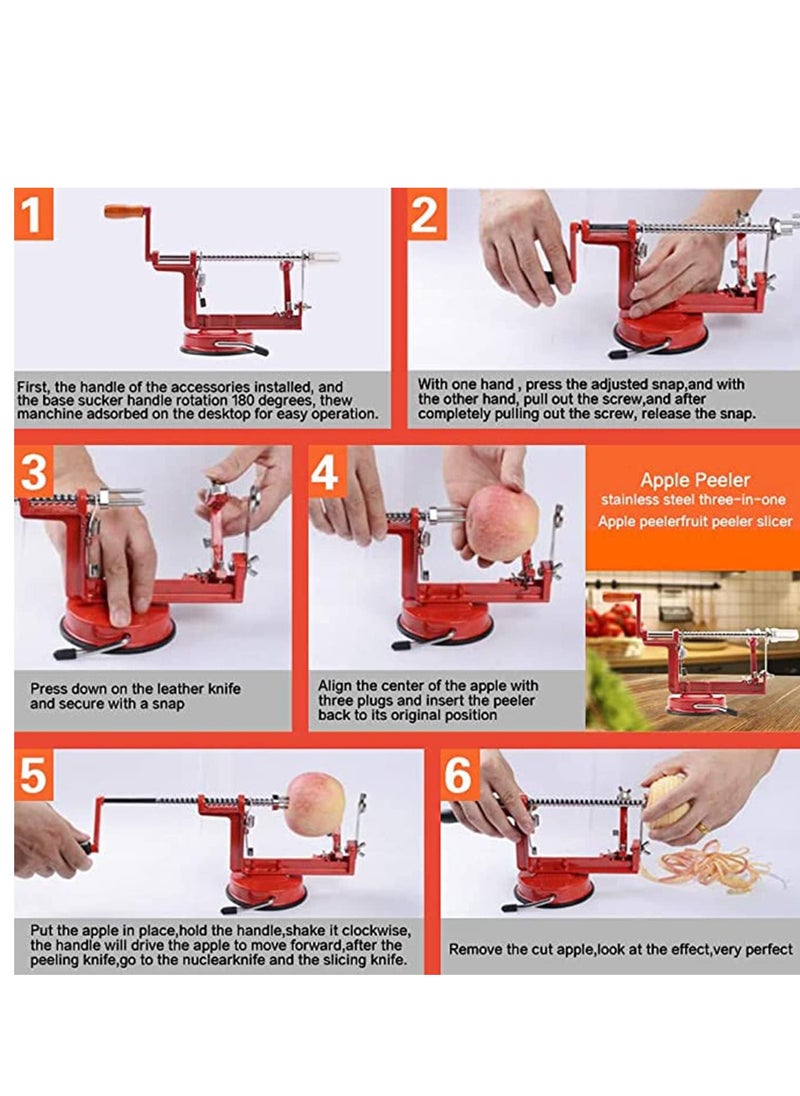 1

First, the handle of the accessories installed, and the base sucker handle rotation 180 degrees, thew manchine adsorbed on the desktop for easy operation.

2

With one hand , press the adjusted snap,and with the other hand, pull out the screw,and after completely pulling out the screw, release the snap.

3

Press down on the leather knife and secure with a snap

4

Align the center of the apple with three plugs and insert the peeler back to its original position

Apple Peeler
stainless steel three-in-one
Apple peelerfruit peeler slicer

5

Put the apple in place,hold the handle,shake it clockwise, the handle will drive the apple to move forward,after the peeling knife,go to the nuclearknife and the slicing knife.

6

Remove the cut apple,look at the effect,very perfect