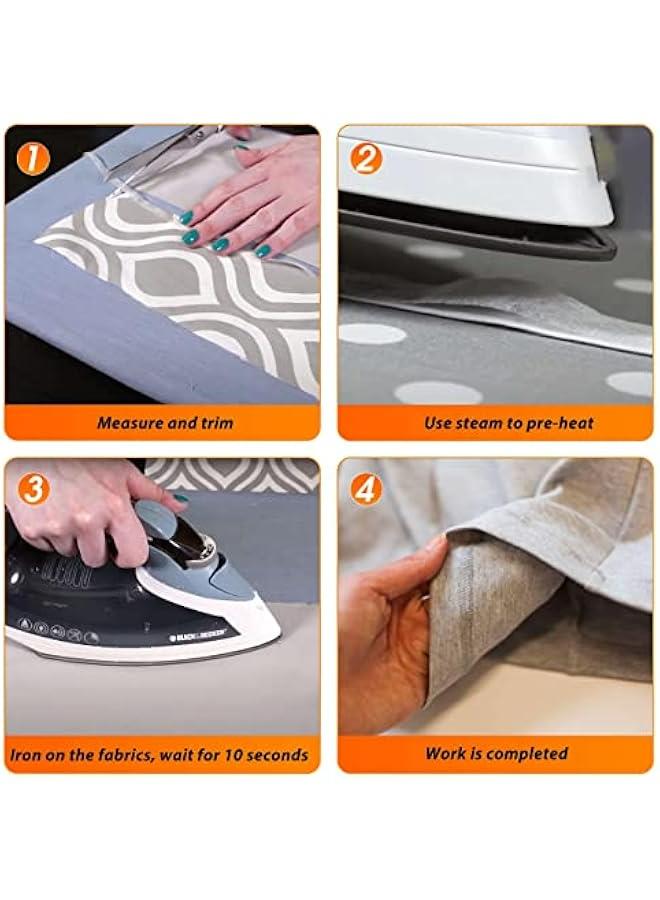 1
Measure and trim

2
Use steam to pre-heat

3
BLACK&DECKER
Iron on the fabrics, wait for 10 seconds

4
Work is completed