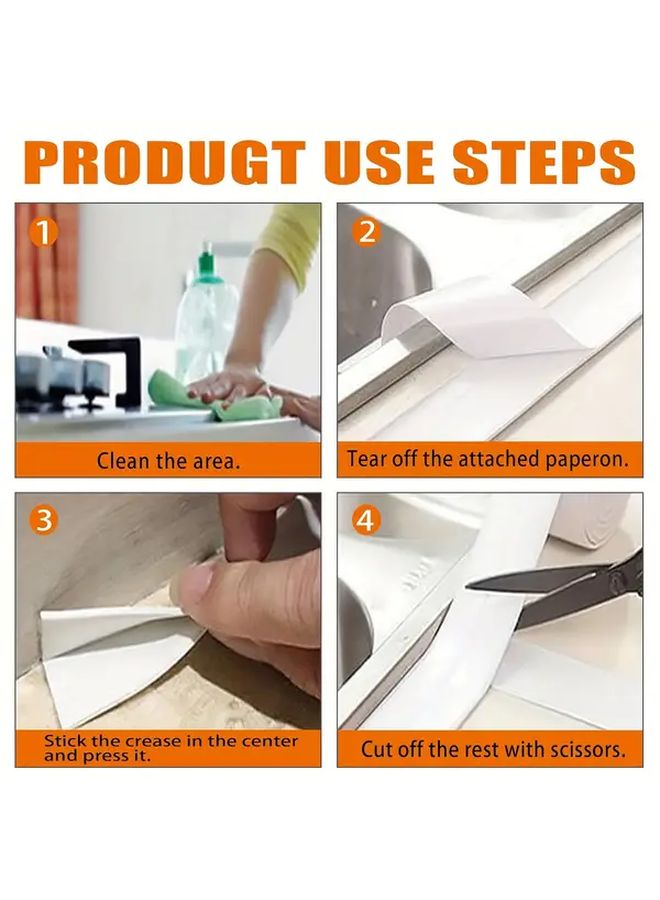 PRODUGT USE STEPS

1

Clean the area.

2

Tear off the attached paperon.

3

Stick the crease in the center and press it.

4

Cut off the rest with scissors.