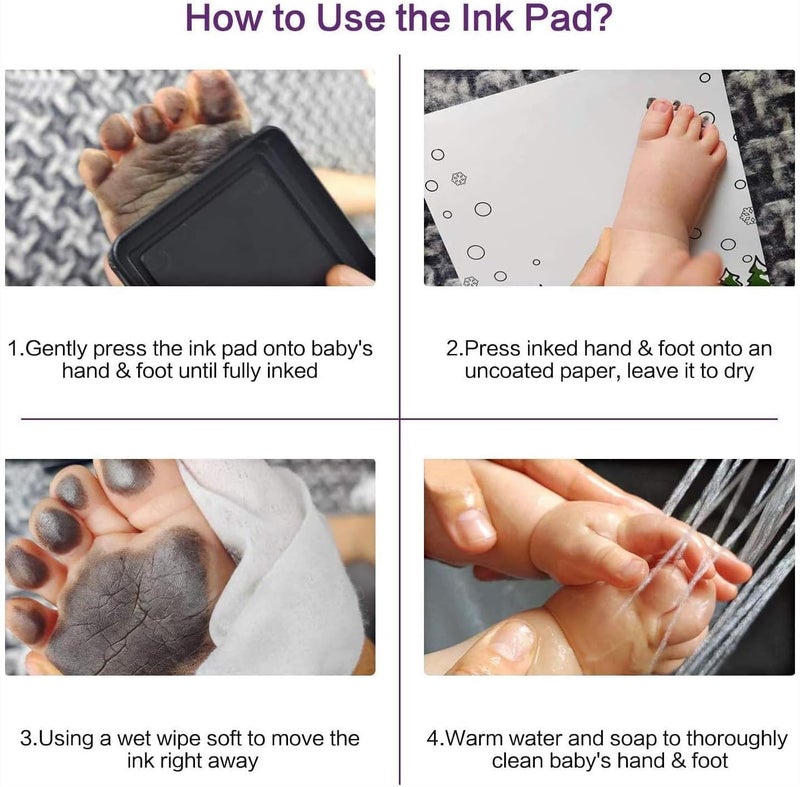 How to Use the Ink Pad?

1.Gently press the ink pad onto baby's hand & foot until fully inked

2.Press inked hand & foot onto an uncoated paper, leave it to dry

3.Using a wet wipe soft to move the ink right away

4.Warm water and soap to thoroughly clean baby's hand & foot