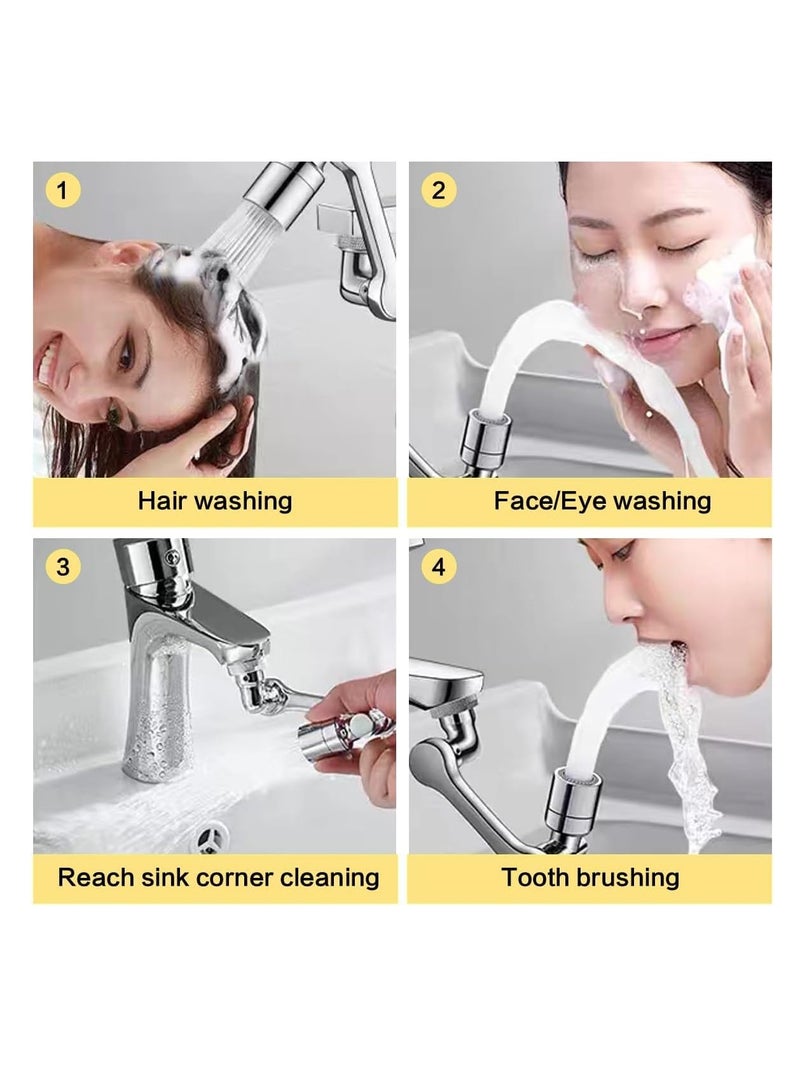 1
Hair washing

2
Face/Eye washing

3
Reach sink corner cleaning

4
Tooth brushing