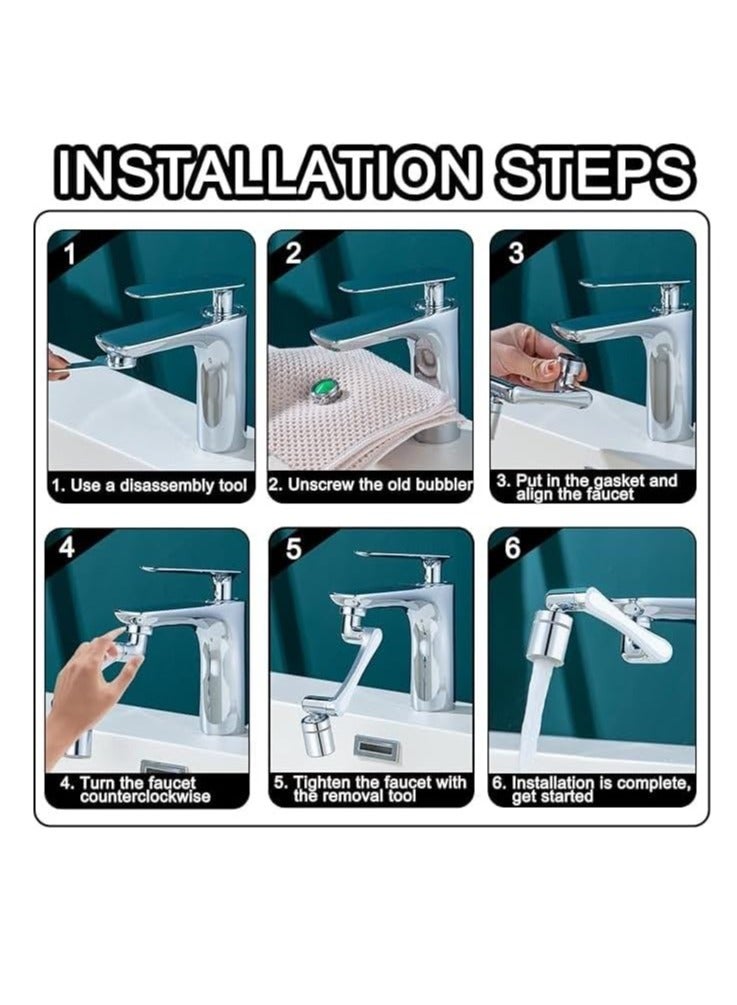 INSTALLATION STEPS

1

1. Use a disassembly tool

2

2. Unscrew the old bubbler

3

3. Put in the gasket and align the faucet

4

4. Turn the faucet counterclockwise

5

5. Tighten the faucet with the removal tool

6

6. Installation is complete, get started