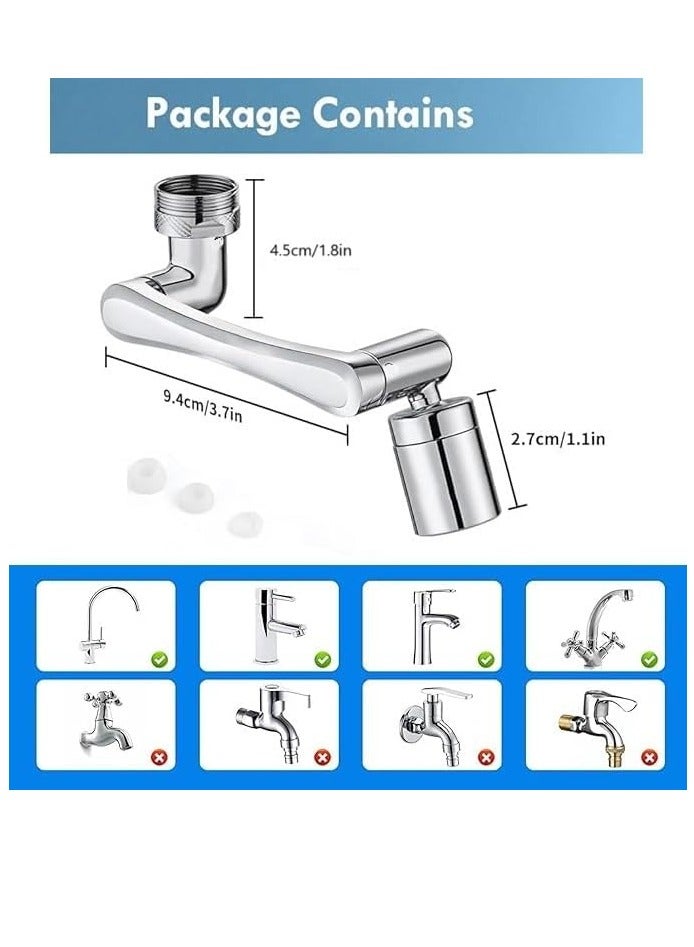 Package Contains

4.5cm/1.8in

9.4cm/3.7in

2.7cm/1.1in