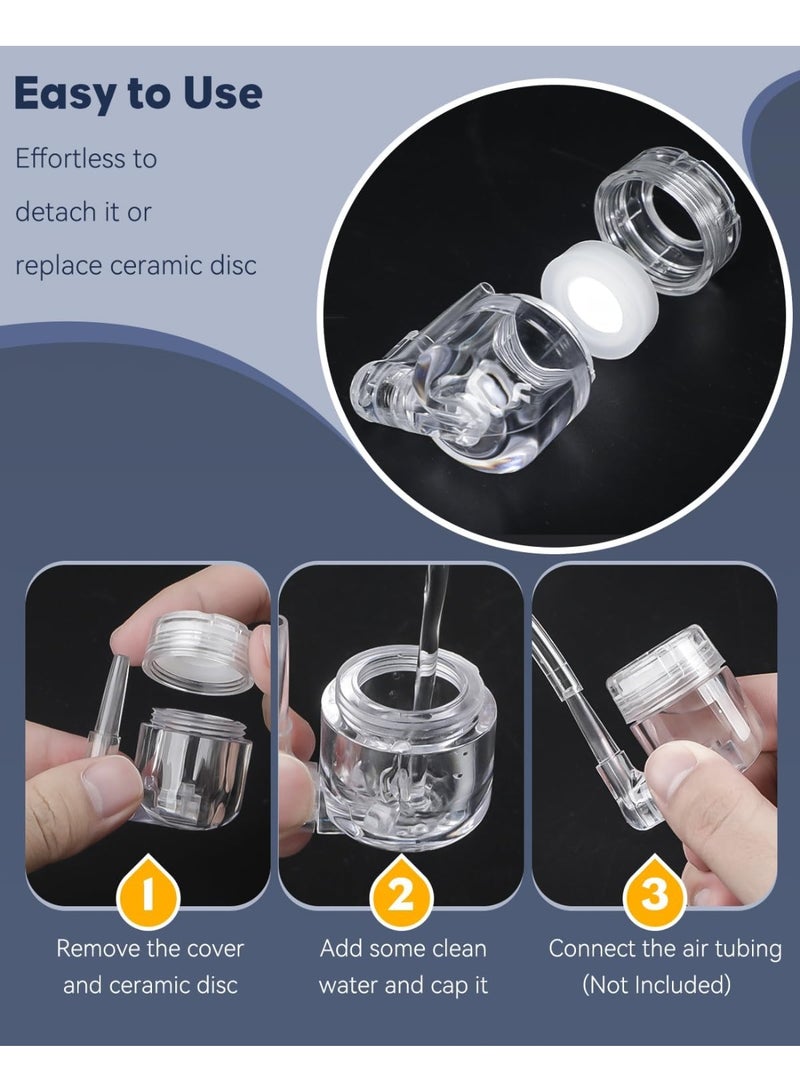 Easy to Use

Effortless to detach it or replace ceramic disc

1
Remove the cover and ceramic disc

2
Add some clean water and cap it

3
Connect the air tubing (Not Included)