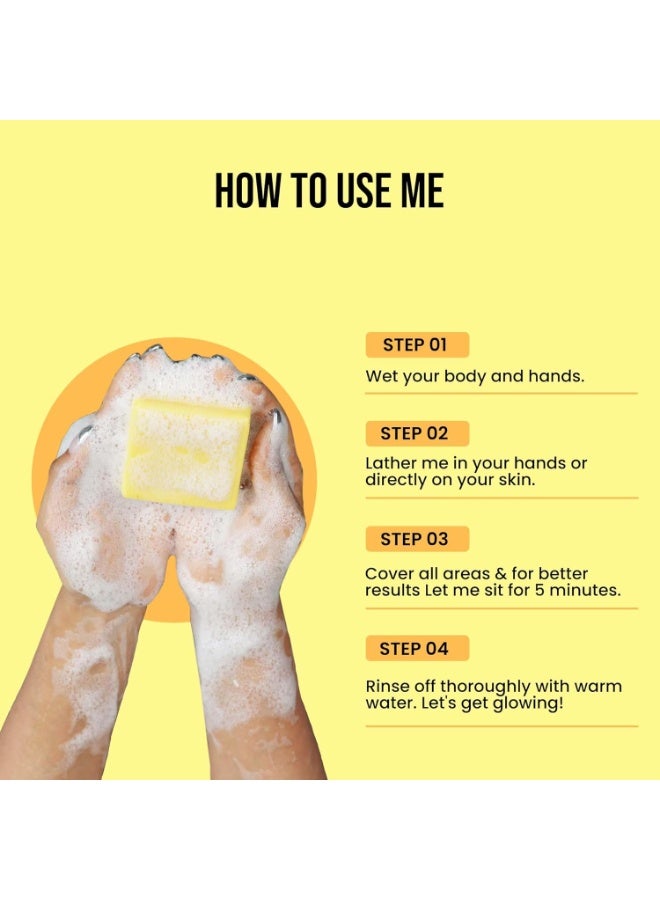 HOW TO USE ME

STEP 01

Wet your body and hands.

STEP 02

Lather me in your hands or directly on your skin.

STEP 03

Cover all areas & for better results Let me sit for 5 minutes.

STEP 04

Rinse off thoroughly with warm water. Let's get glowing!