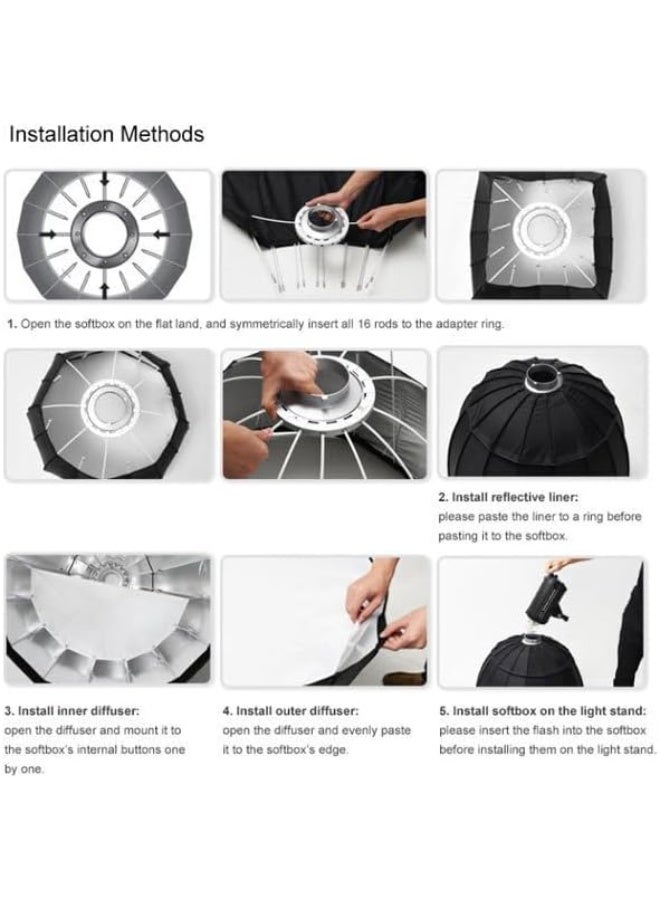 Installation Methods

1. Open the softbox on the flat land, and symmetrically insert all 16 rods to the adapter ring.

2. Install reflective liner:
please paste the liner to a ring before pasting it to the softbox.

3. Install inner diffuser:
open the diffuser and mount it to the softbox's internal buttons one by one.

4. Install outer diffuser:
open the diffuser and evenly paste it to the softbox's edge.

5. Install softbox on the light stand:
please insert the flash into the softbox before installing them on the light stand.