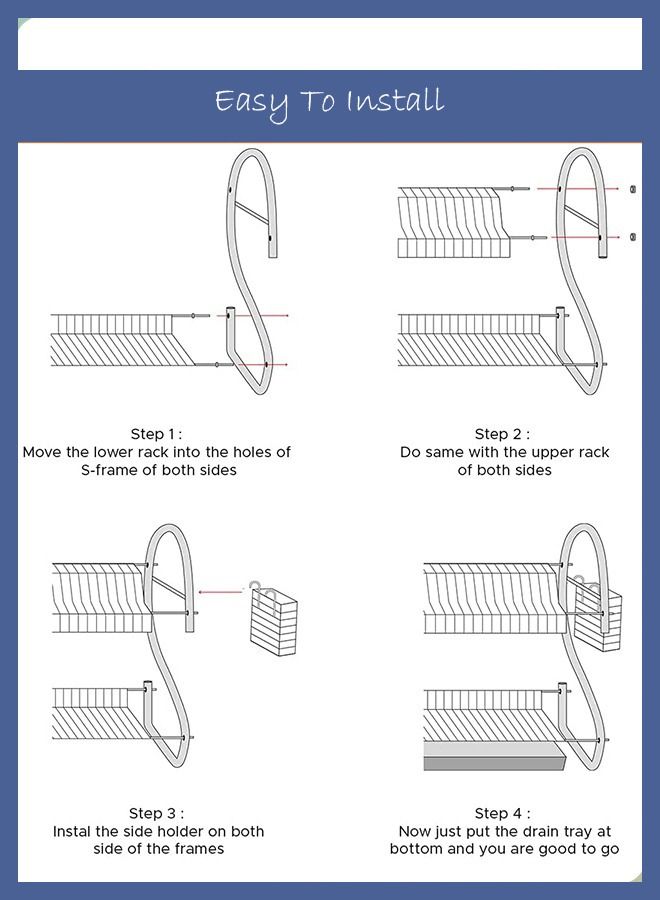 Easy To Install

Step 1 :
Move the lower rack into the holes of S-frame of both sides

Step 2 :
Do same with the upper rack of both sides

Step 3 :
Instal the side holder on both side of the frames

Step 4 :
Now just put the drain tray at bottom and you are good to go